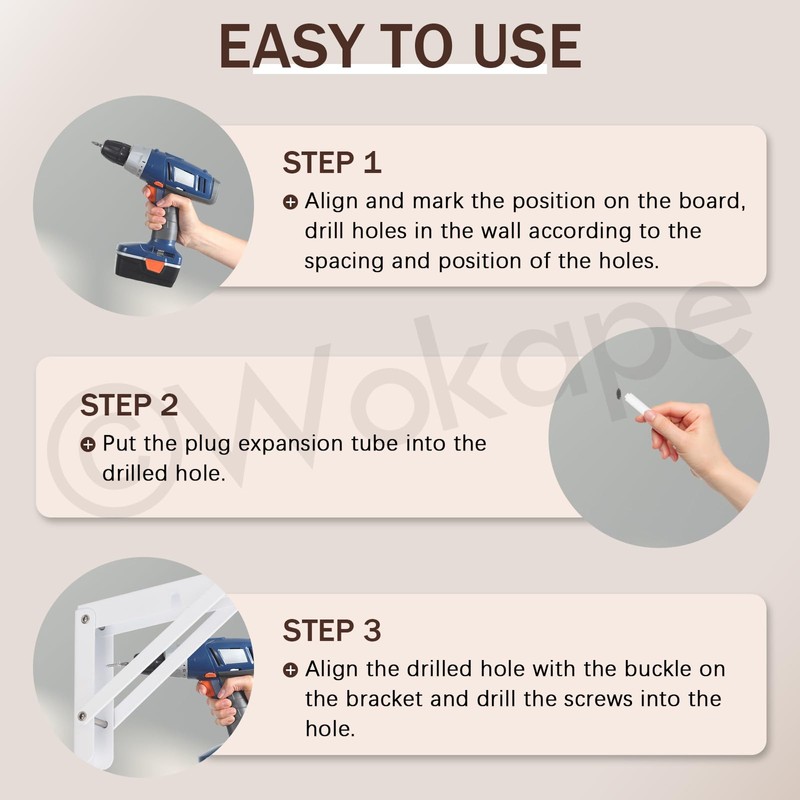 EASY TO USE

STEP 1
Align and mark the position on the board, drill holes in the wall according to the spacing and position of the holes.

STEP 2
Put the plug expansion tube into the drilled hole.

STEP 3
Align the drilled hole with the buckle on the bracket and drill the screws into the hole.

©Wokape