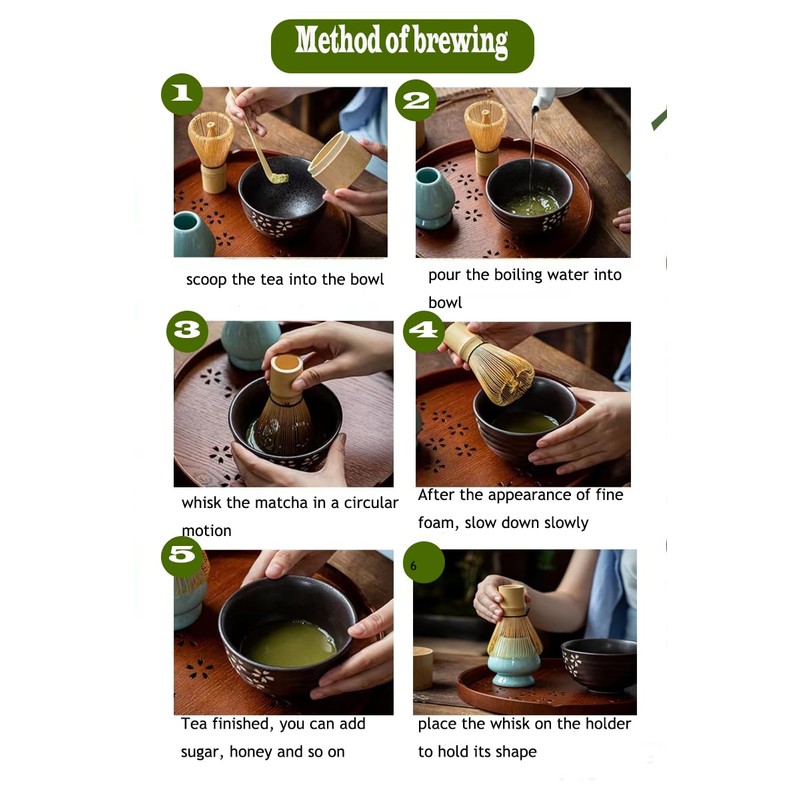 Method of brewing

1

scoop the tea into the bowl

2

pour the boiling water into bowl

3

whisk the matcha in a circular motion

4

After the appearance of fine foam, slow down slowly

5

Tea finished, you can add sugar, honey and so on

6

place the whisk on the holder to hold its shape