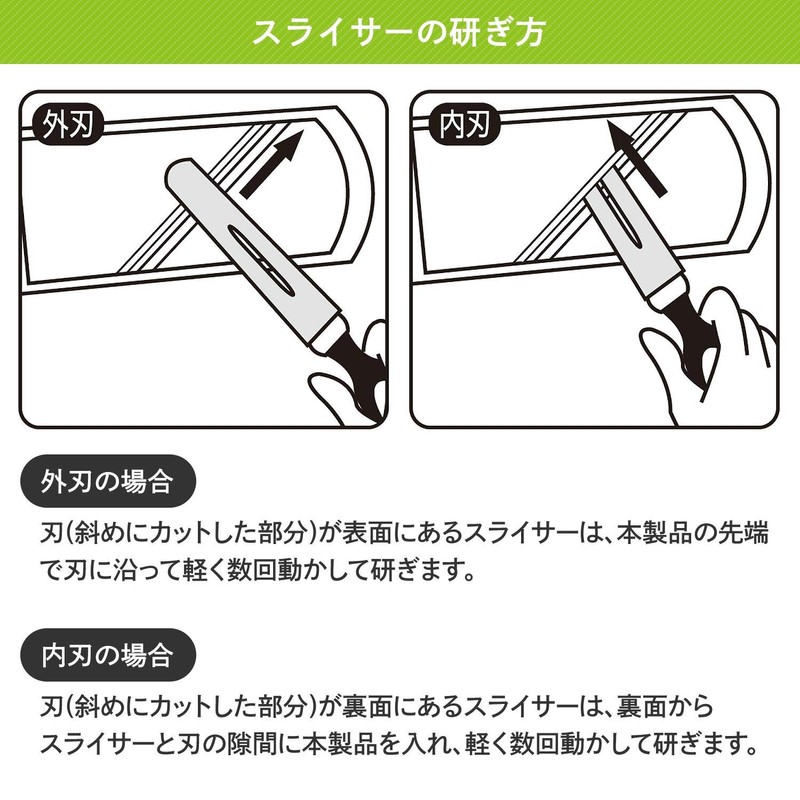 スライサーの研ぎ方

外刃

内刃

外刃の場合

刃(斜めにカットした部分)が表面にあるスライサーは、本製品の先端で刃に沿って軽く数回動かして研ぎます。

内刃の場合

刃(斜めにカットした部分)が裏面にあるスライサーは、裏面からスライサーと刃の隙間に本製品を入れ、軽く数回動かして研ぎます。