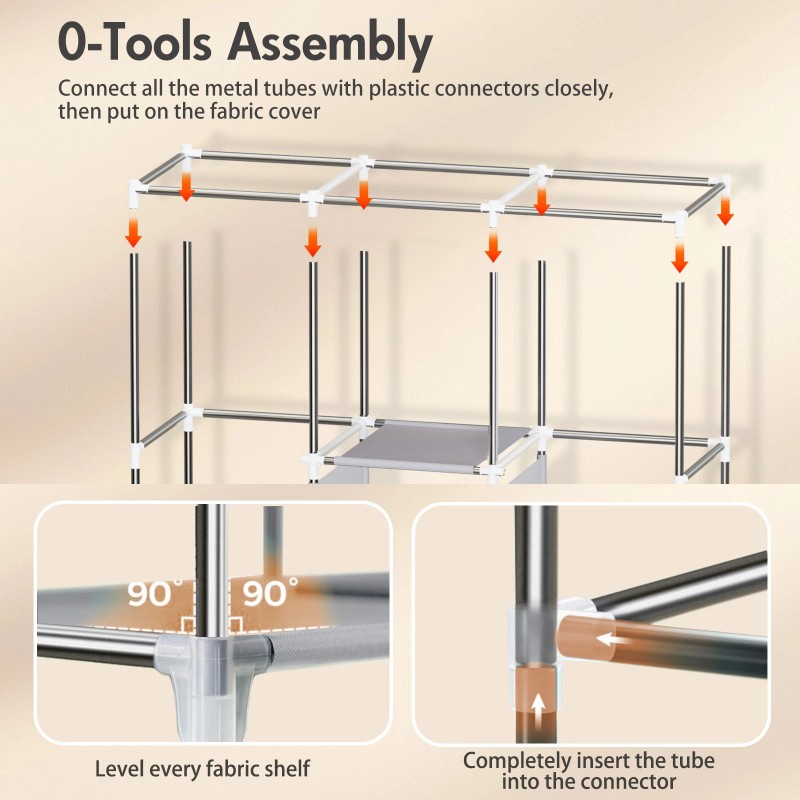 0-Tools Assembly

Connect all the metal tubes with plastic connectors closely, then put on the fabric cover

90°

90°

Level every fabric shelf

Completely insert the tube into the connector