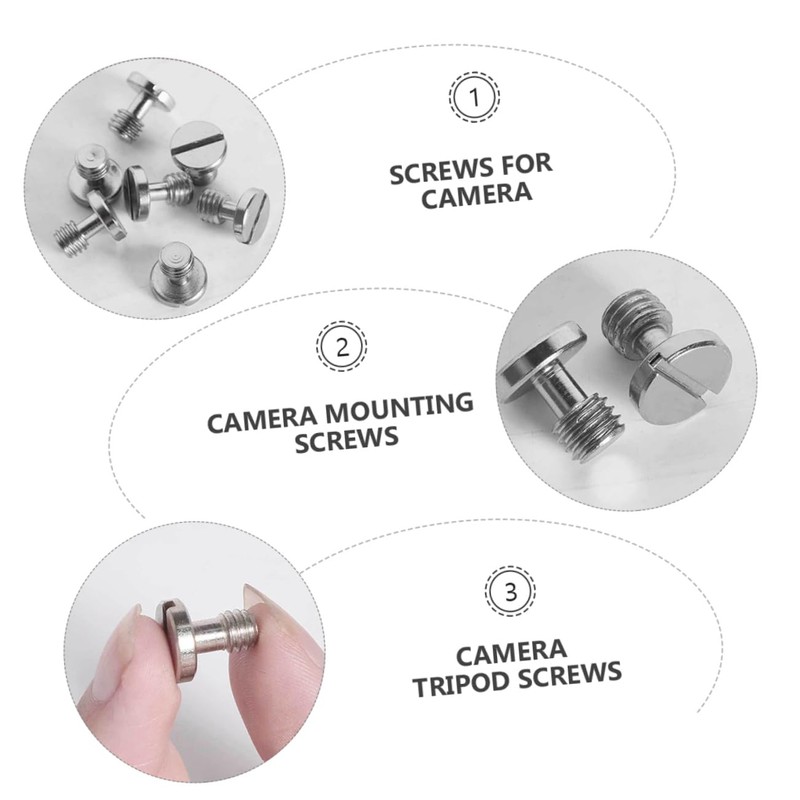 1

SCREWS FOR CAMERA

2

CAMERA MOUNTING SCREWS

3

CAMERA TRIPOD SCREWS