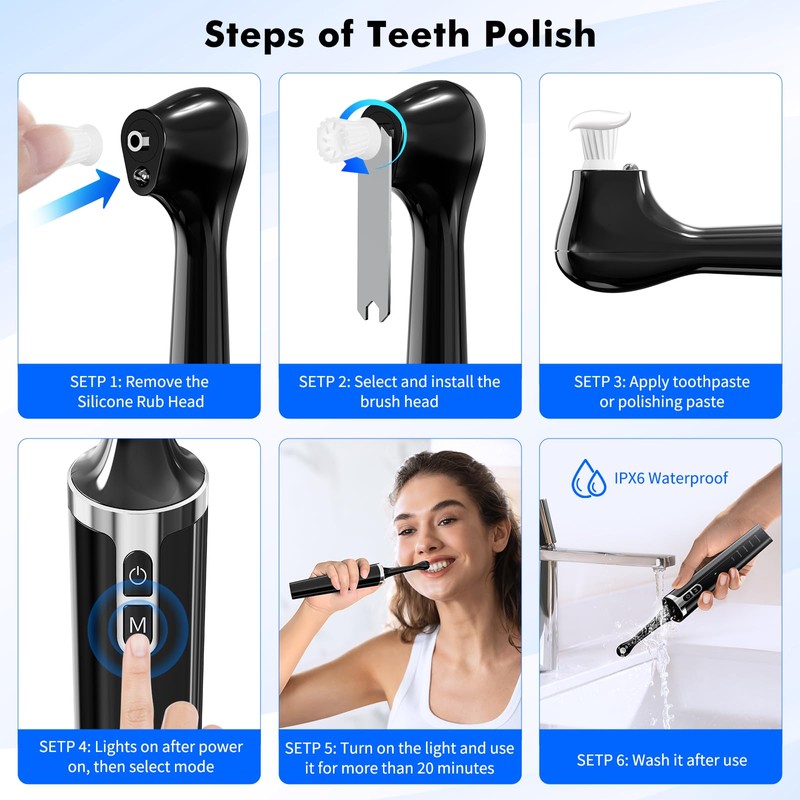 Steps of Teeth Polish

SETP 1: Remove the Silicone Rub Head

SETP 2: Select and install the brush head

SETP 3: Apply toothpaste or polishing paste

M

SETP 4: Lights on after power on, then select mode

SETP 5: Turn on the light and use it for more than 20 minutes

IPX6 Waterproof

SETP 6: Wash it after use