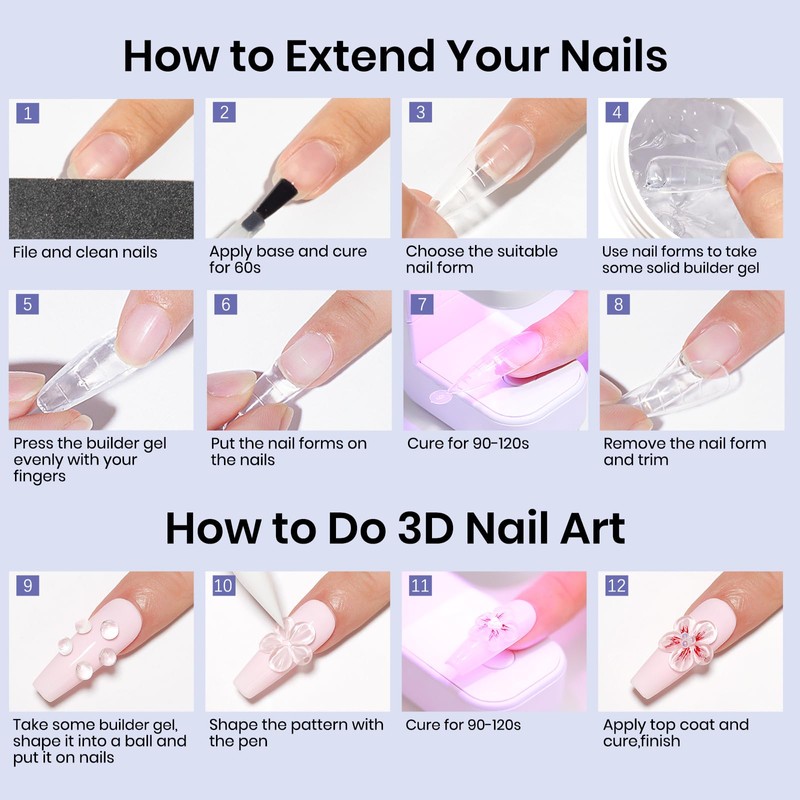 How to Extend Your Nails

1
File and clean nails

2
Apply base and cure for 60s

3
Choose the suitable nail form

4
Use nail forms to take some solid builder gel

5
Press the builder gel evenly with your fingers

6
Put the nail forms on the nails

7
Cure for 90-120s

8
Remove the nail form and trim

How to Do 3D Nail Art

9
Take some builder gel, shape it into a ball and put it on nails

10
Shape the pattern with the pen

11
Cure for 90-120s

12
Apply top coat and cure,finish