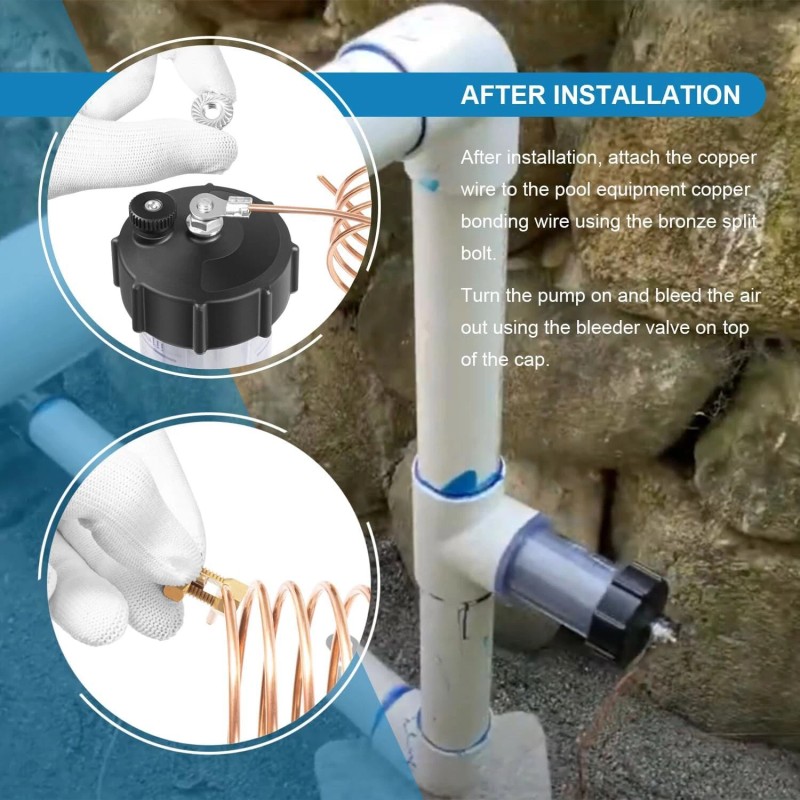 AFTER INSTALLATION

After installation, attach the copper wire to the pool equipment copper bonding wire using the bronze split bolt.

Turn the pump on and bleed the air out using the bleeder valve on top of the cap.