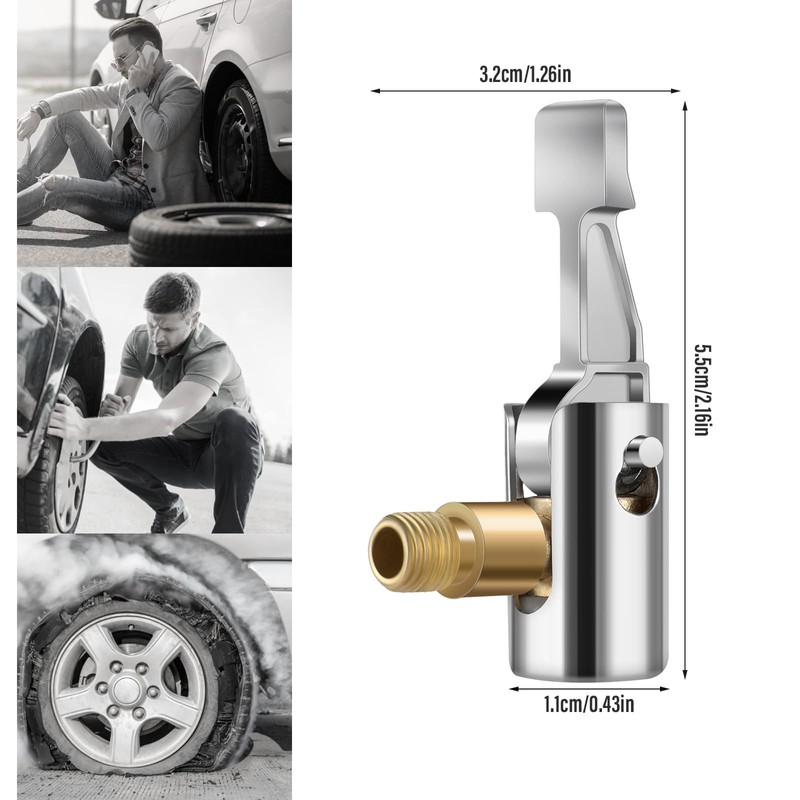 3.2cm/1.26in

5.5cm/2.16in

1.1cm/0.43in