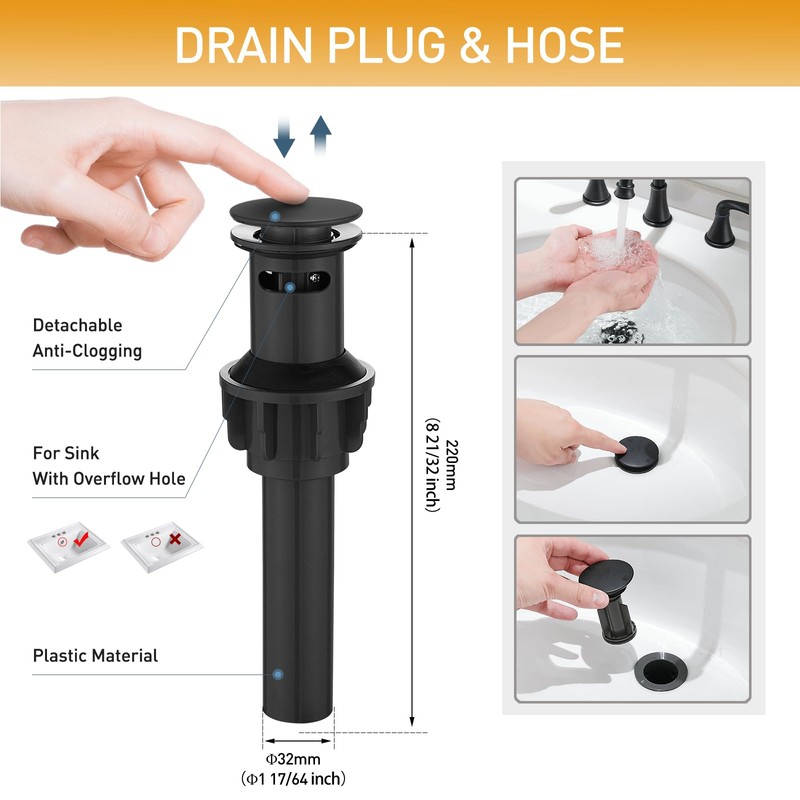 DRAIN PLUG & HOSE

Detachable
Anti-Clogging

For Sink
With Overflow Hole

Plastic Material

220mm
(8 21/32 inch)

Φ32mm
(Φ1 17/64 inch)