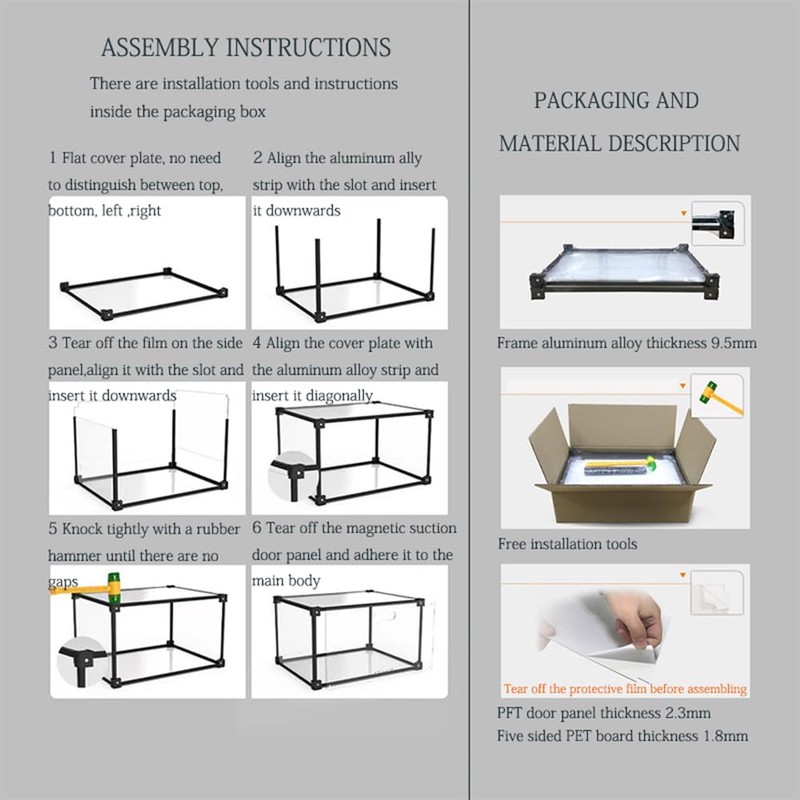 ASSEMBLY INSTRUCTIONS

There are installation tools and instructions inside the packaging box

1 Flat cover plate, no need to distinguish between top, bottom, left ,right

2 Align the aluminum ally strip with the slot and insert it downwards

3 Tear off the film on the side panel,align it with the slot and insert it downwards

4 Align the cover plate with the aluminum alloy strip and insert it diagonally

5 Knock tightly with a rubber hammer until there are no gaps

6 Tear off the magnetic suction door panel and adhere it to the main body

PACKAGING AND MATERIAL DESCRIPTION

Frame aluminum alloy thickness 9.5mm

Free installation tools

Tear off the protective film before assembling

PFT door panel thickness 2.3mm

Five sided PET board thickness 1.8mm