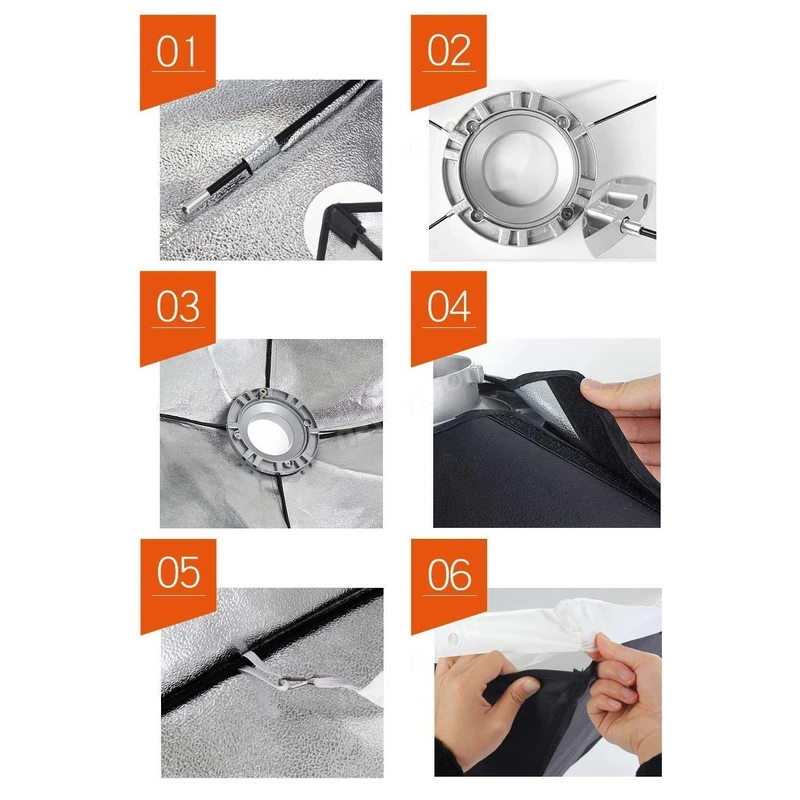 01

02

03

04

05

06