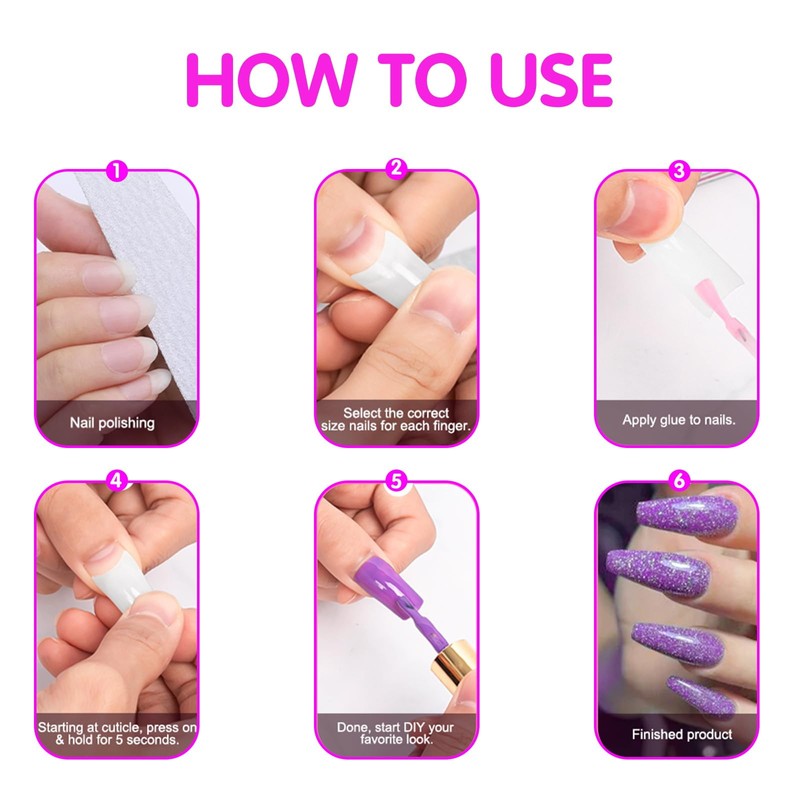 HOW TO USE

1
Nail polishing

2
Select the correct size nails for each finger.

3
Apply glue to nails.

4
Starting at cuticle, press on & hold for 5 seconds.

5
Done, start DIY your favorite look.

6
Finished product