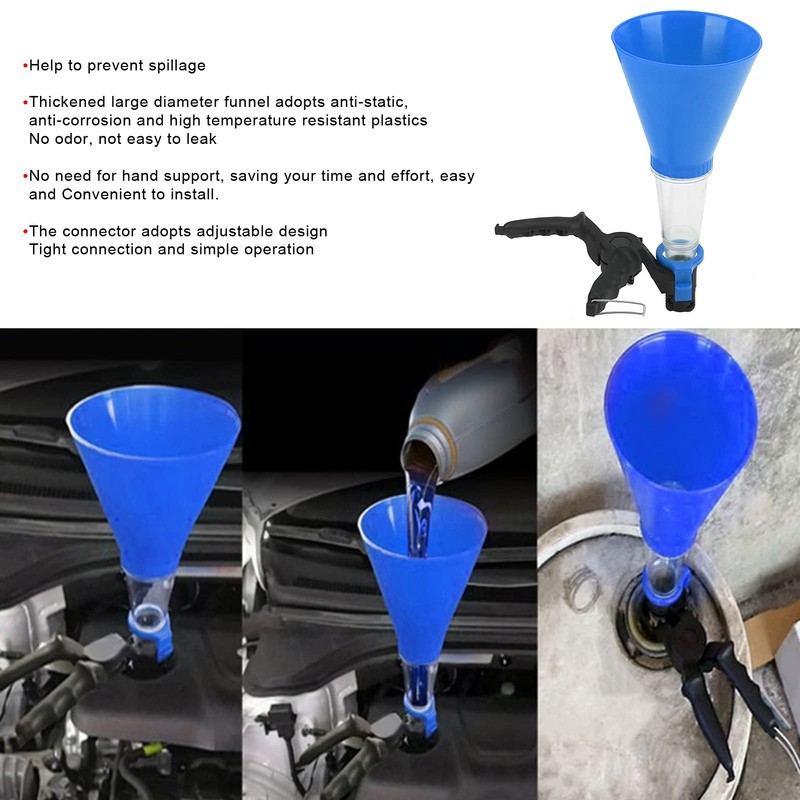 •Help to prevent spillage

•Thickened large diameter funnel adopts anti-static, anti-corrosion and high temperature resistant plastics No odor, not easy to leak

•No need for hand support, saving your time and effort, easy and Convenient to install.

•The connector adopts adjustable design Tight connection and simple operation