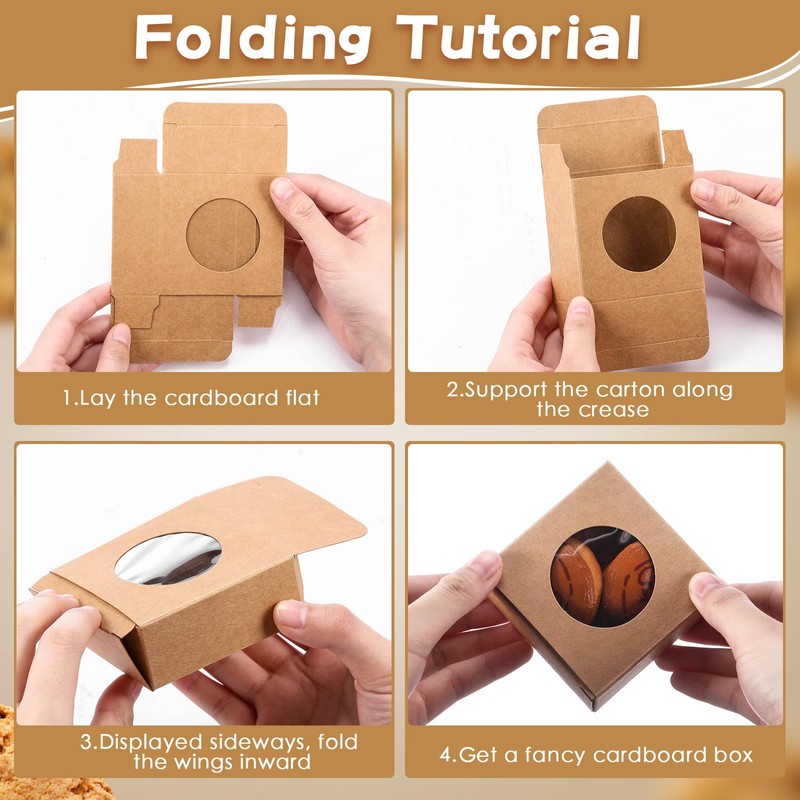 Folding Tutorial

1.Lay the cardboard flat

2.Support the carton along the crease

3.Displayed sideways, fold the wings inward

4.Get a fancy cardboard box