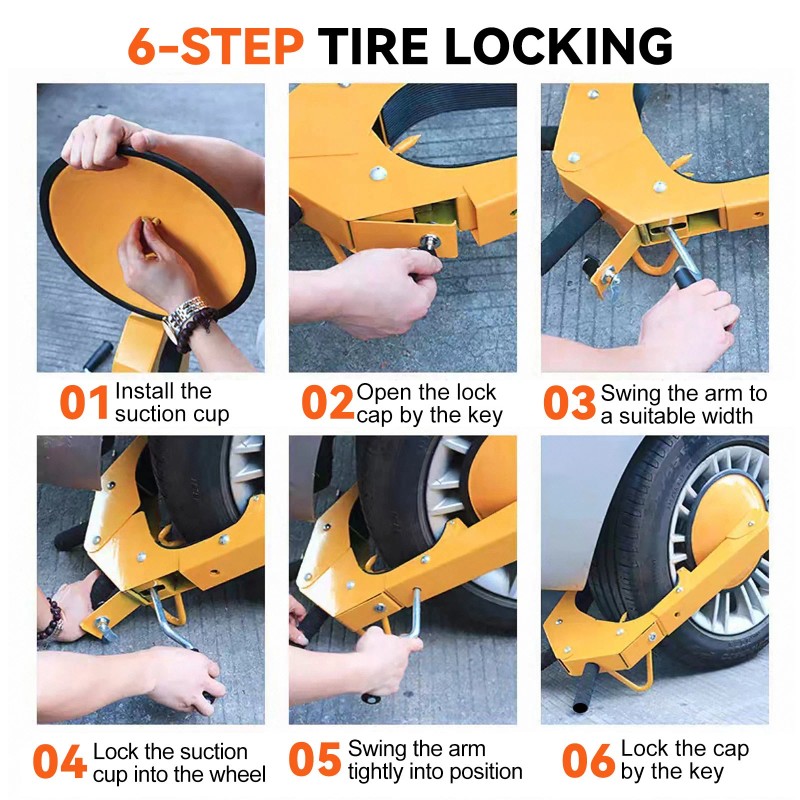 6-STEP TIRE LOCKING

01 Install the suction cup

02 Open the lock cap by the key

03 Swing the arm to a suitable width

04 Lock the suction cup into the wheel

05 Swing the arm tightly into position

06 Lock the cap by the key