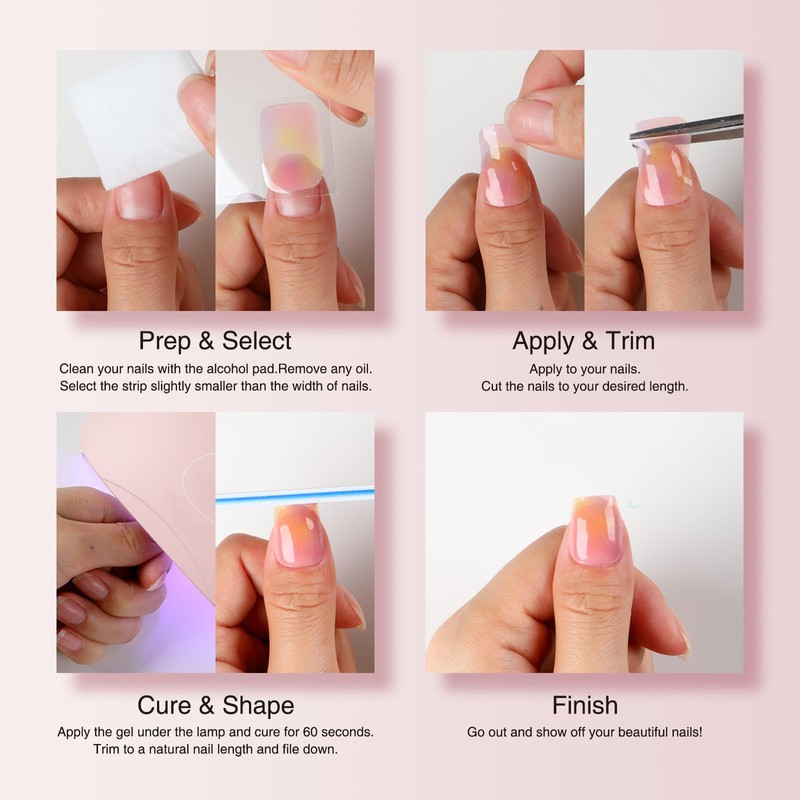 Prep & Select

Clean your nails with the alcohol pad.Remove any oil. Select the strip slightly smaller than the width of nails.

Apply & Trim

Apply to your nails. Cut the nails to your desired length.

Cure & Shape

Apply the gel under the lamp and cure for 60 seconds. Trim to a natural nail length and file down.

Finish

Go out and show off your beautiful nails!