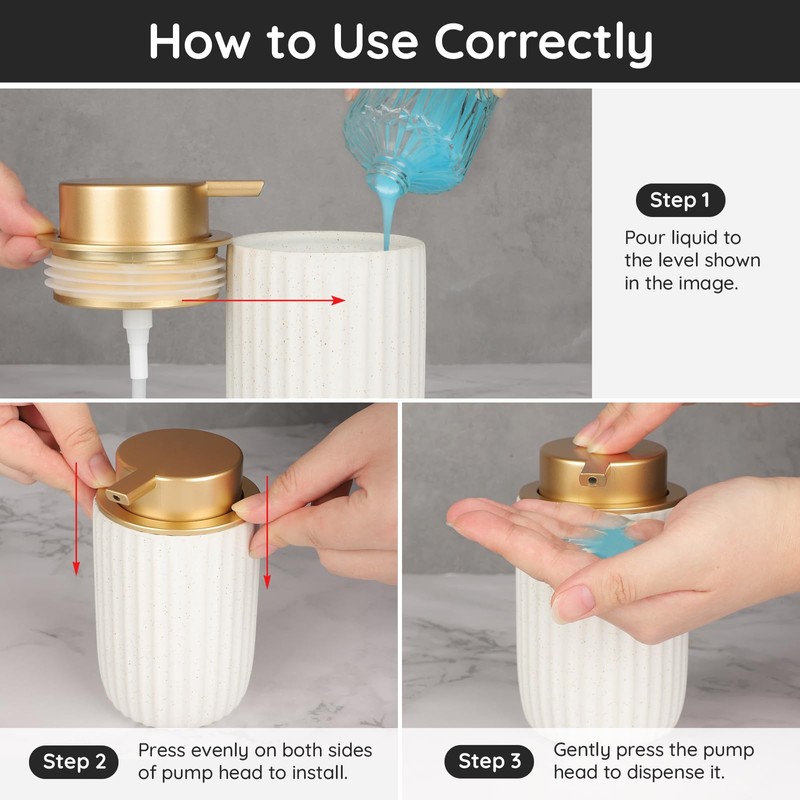 How to Use Correctly

Step 1

Pour liquid to the level shown in the image.

Step 2

Press evenly on both sides of pump head to install.

Step 3

Gently press the pump head to dispense it.