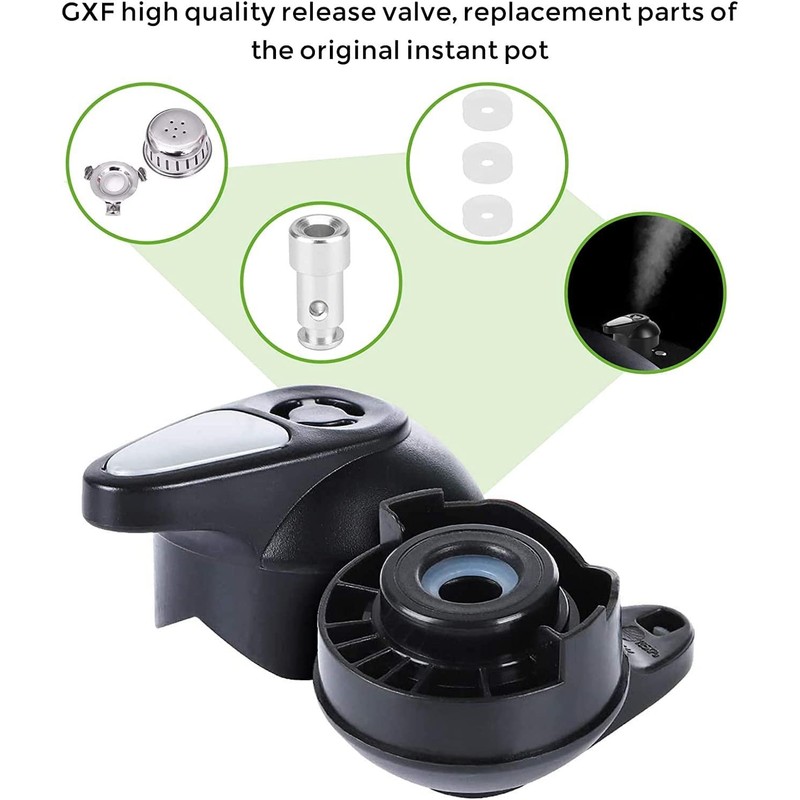 GXF high quality release valve, replacement parts of the original instant pot