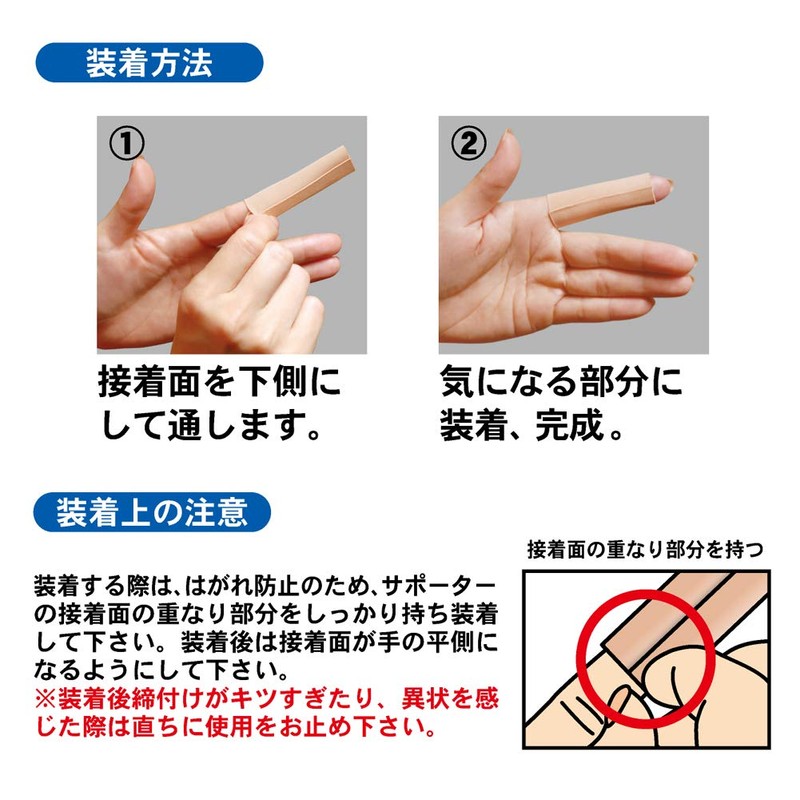 装着方法

①

接着面を下側にして通します。

②

気になる部分に装着、完成。

装着上の注意

装着する際は、はがれ防止のため、サポーターの接着面の重なり部分をしっかり持ち装着して下さい。装着後は接着面が手の平側になるようにして下さい。
※装着後締付けがキツすぎたり、異状を感じた際は直ちに使用をお止め下さい。

接着面の重なり部分を持つ