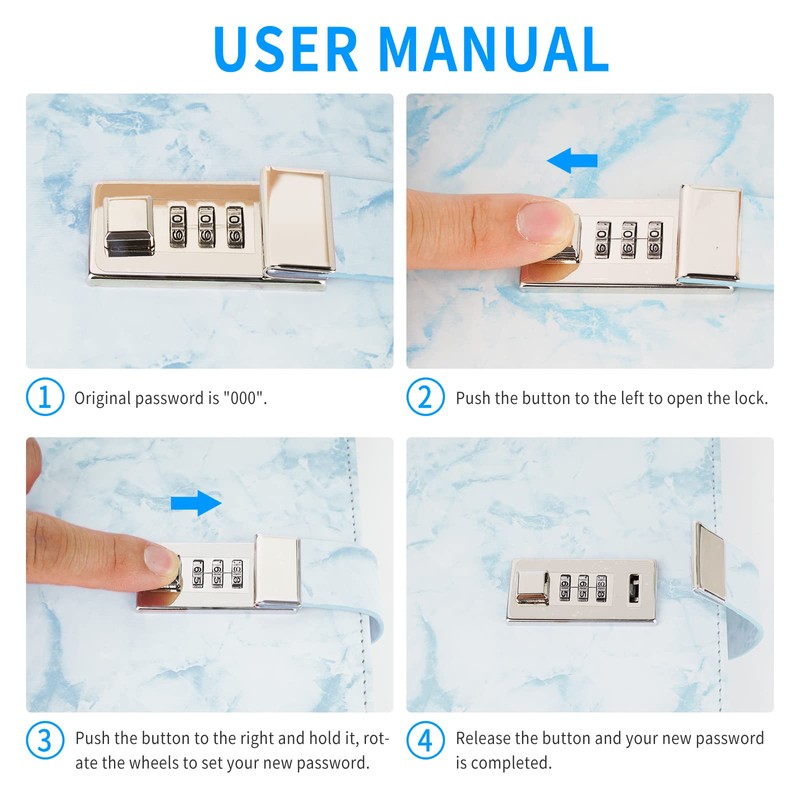 USER MANUAL

① Original password is "000".

② Push the button to the left to open the lock.

③ Push the button to the right and hold it, rotate the wheels to set your new password.

④ Release the button and your new password is completed.