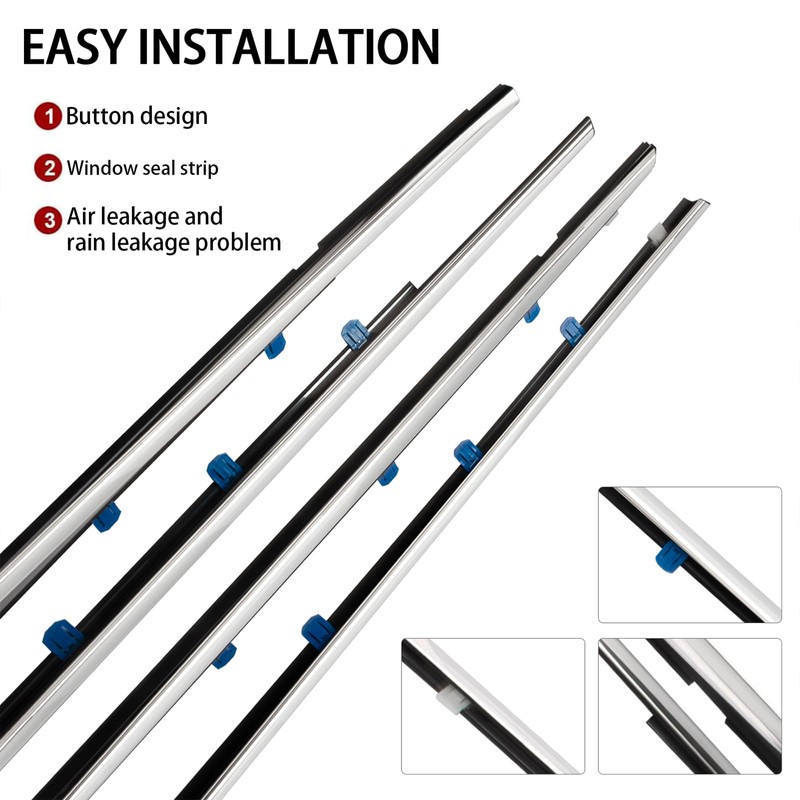 EASY INSTALLATION

1 Button design

2 Window seal strip

3 Air leakage and rain leakage problem