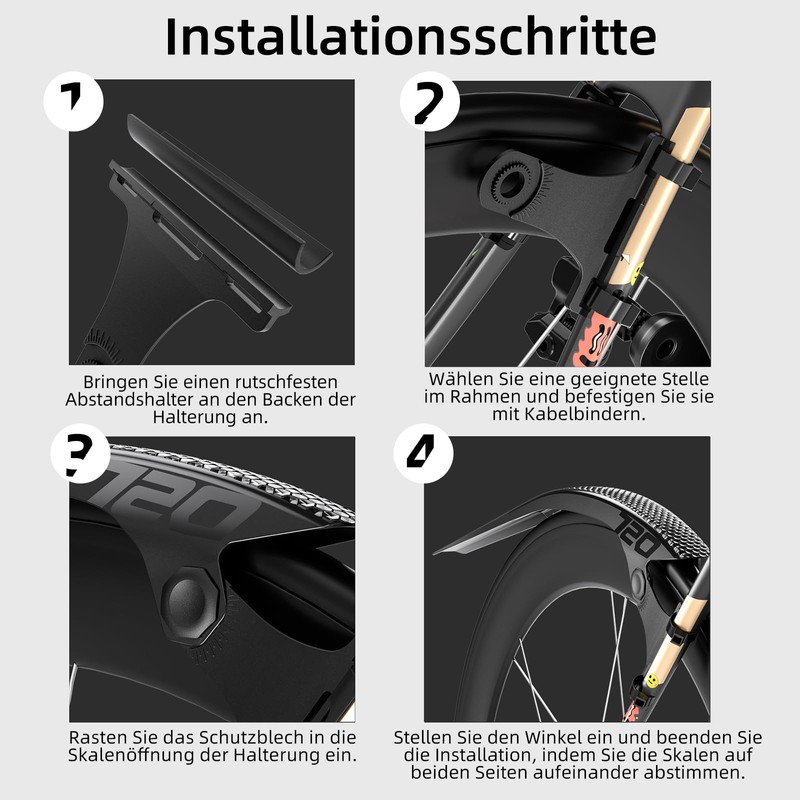 Installationsschritte

1

Bringen Sie einen rutschfesten Abstandshalter an den Backen der Halterung an.

2

Wählen Sie eine geeignete Stelle im Rahmen und befestigen Sie sie mit Kabelbindern.

3

720

Rasten Sie das Schutzblech in die Skalenöffnung der Halterung ein.

4

720

Stellen Sie den Winkel ein und beenden Sie die Installation, indem Sie die Skalen auf beiden Seiten aufeinander abstimmen.