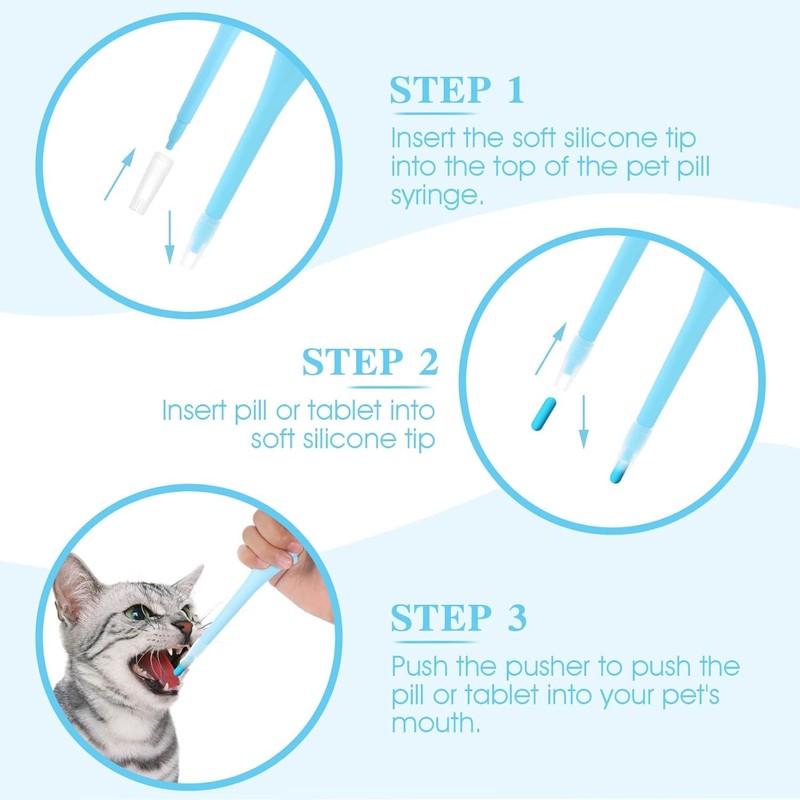 STEP 1

Insert the soft silicone tip into the top of the pet pill syringe.

STEP 2

Insert pill or tablet into soft silicone tip

STEP 3

Push the pusher to push the pill or tablet into your pet's mouth.