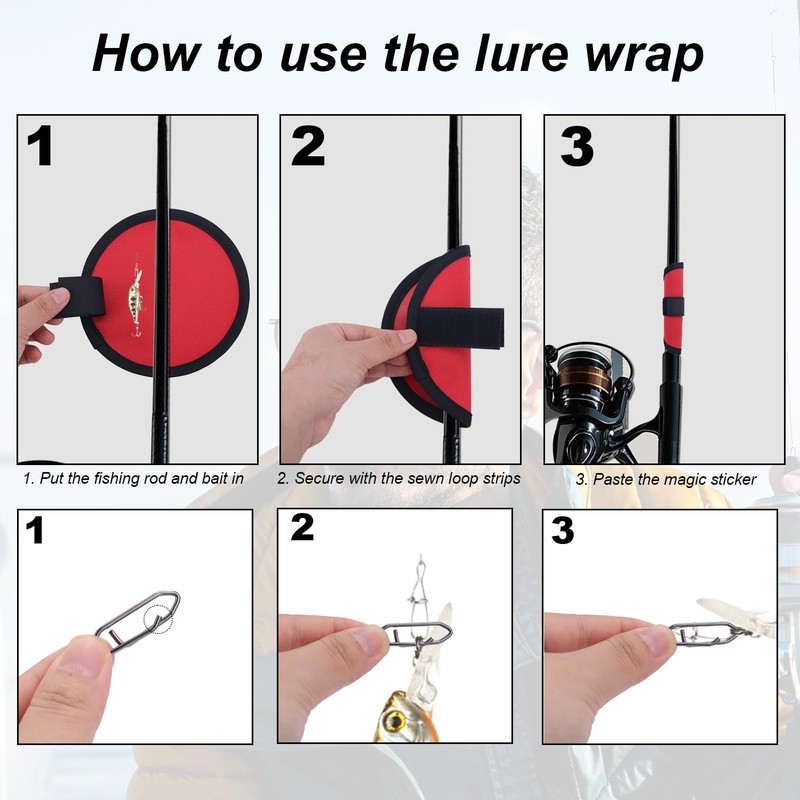 How to use the lure wrap

1

2

3

1. Put the fishing rod and bait in

2. Secure with the sewn loop strips

3. Paste the magic sticker

1

2

3