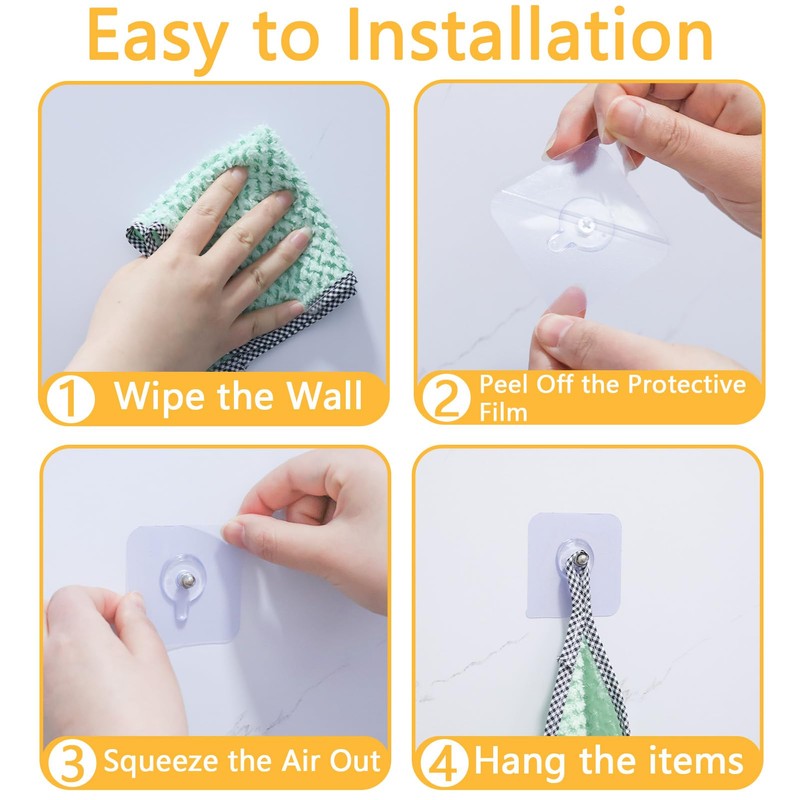 Easy to Installation

1 Wipe the Wall

2 Peel Off the Protective Film

3 Squeeze the Air Out

4 Hang the items