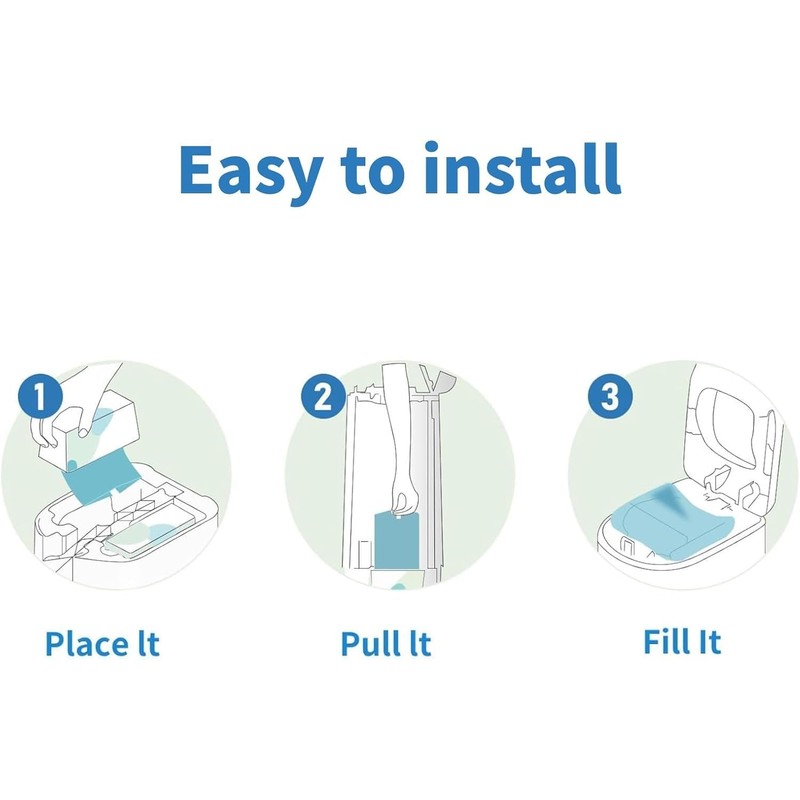 Easy to install

1

Place It

2

Pull It

3

Fill It