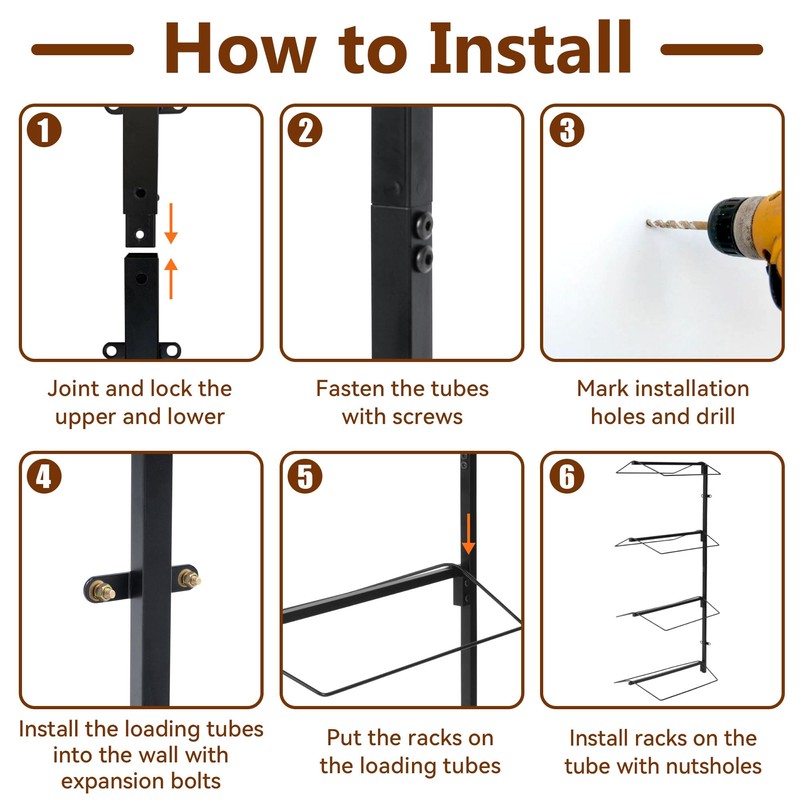 How to Install

1

Joint and lock the upper and lower

2

Fasten the tubes with screws

3

Mark installation holes and drill

4

Install the loading tubes into the wall with expansion bolts

5

Put the racks on the loading tubes

6

Install racks on the tube with nutsholes