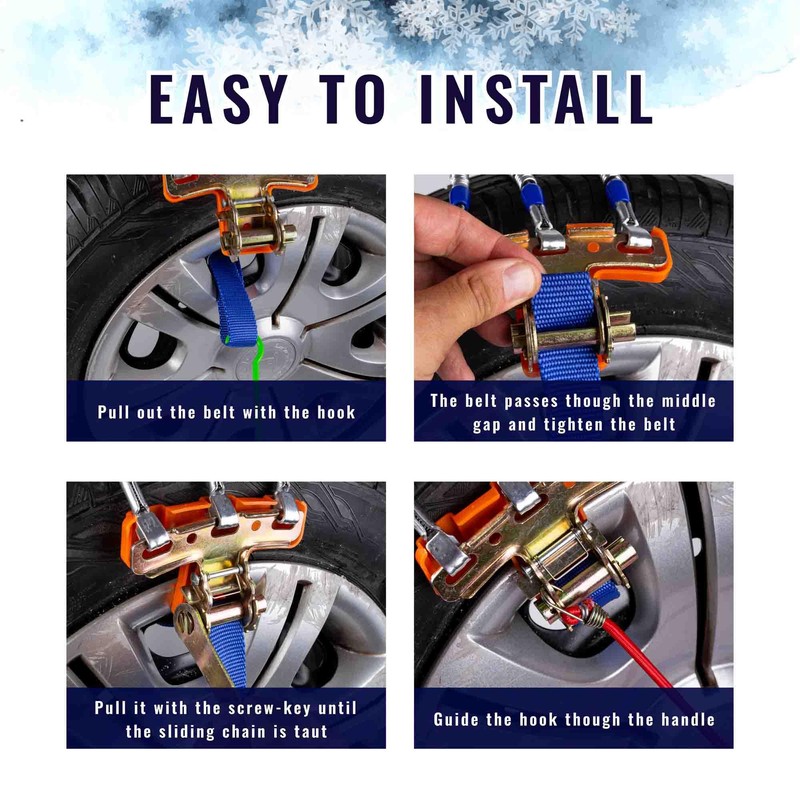 EASY TO INSTALL

Pull out the belt with the hook

The belt passes though the middle gap and tighten the belt

Pull it with the screw-key until the sliding chain is taut

Guide the hook though the handle