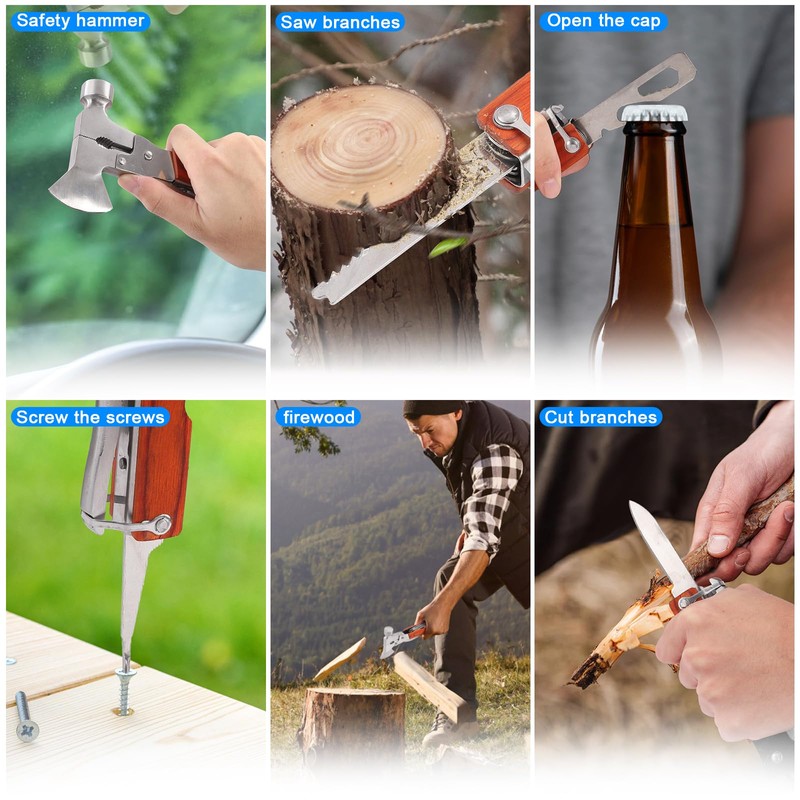 Safety hammer

Saw branches

Open the cap

Screw the screws

firewood

Cut branches