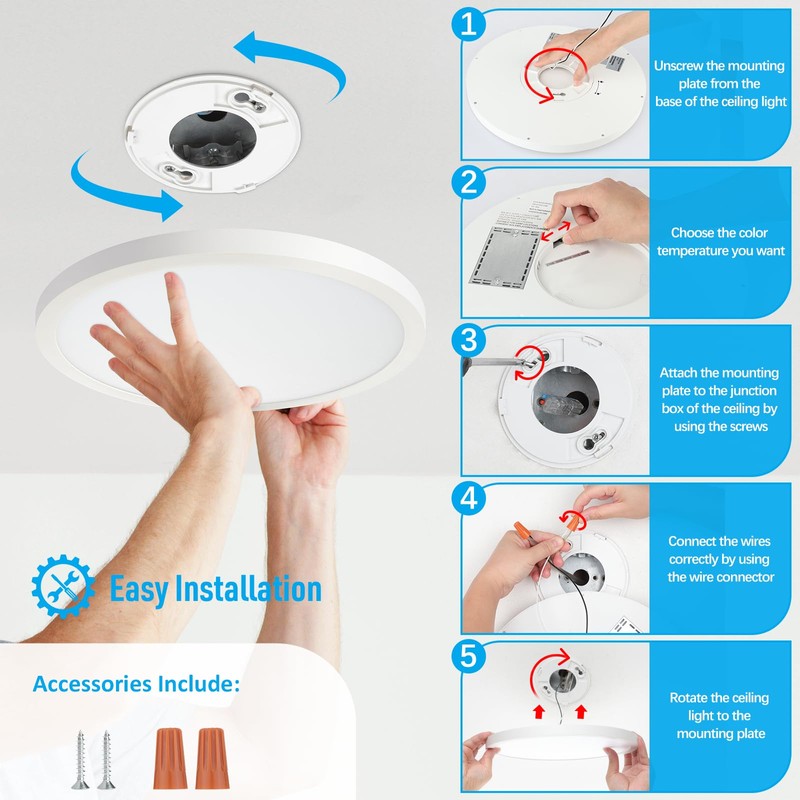 Easy Installation

Accessories Include:

1
Unscrew the mounting plate from the base of the ceiling light

2
Choose the color temperature you want

3
Attach the mounting plate to the junction box of the ceiling by using the screws

4
Connect the wires correctly by using the wire connector

5
Rotate the ceiling light to the mounting plate