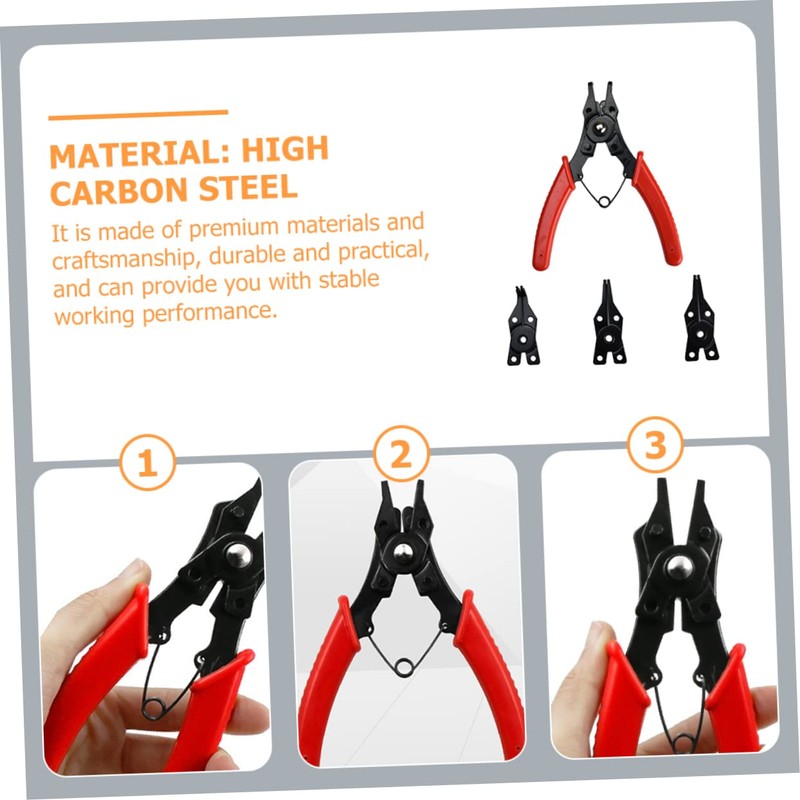 MATERIAL: HIGH CARBON STEEL

It is made of premium materials and craftsmanship, durable and practical, and can provide you with stable working performance.

1

2

3