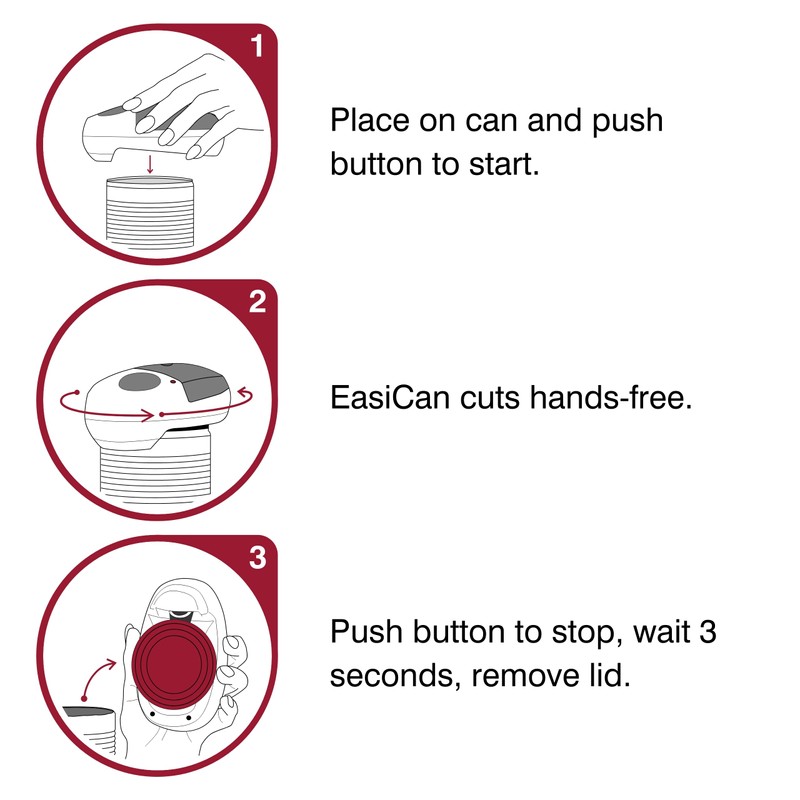 1

Place on can and push button to start.

2

EasiCan cuts hands-free.

3

Push button to stop, wait 3 seconds, remove lid.