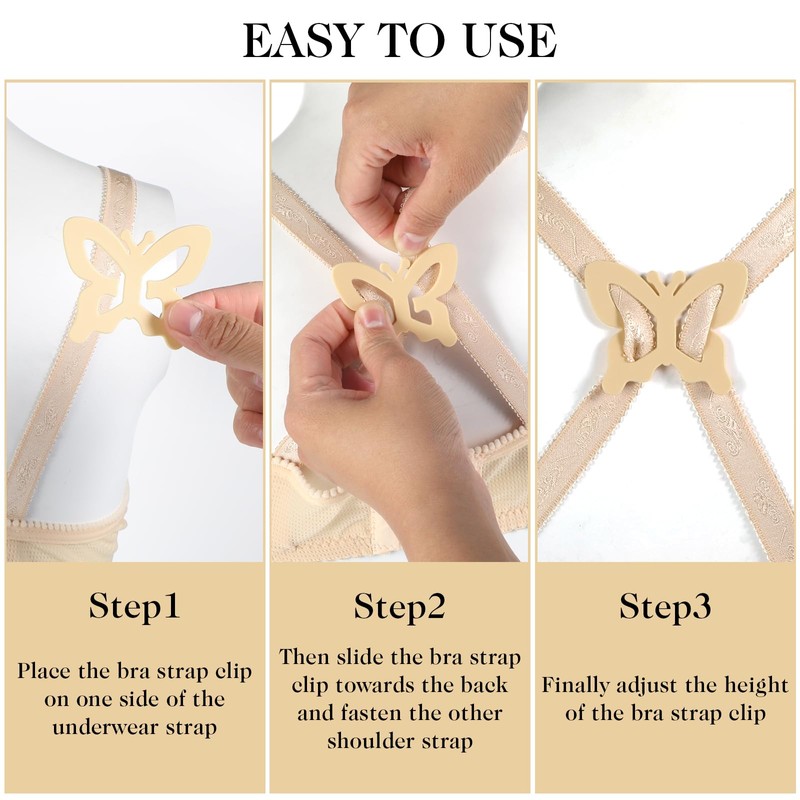 EASY TO USE

Step1

Place the bra strap clip on one side of the underwear strap

Step2

Then slide the bra strap clip towards the back and fasten the other shoulder strap

Step3

Finally adjust the height of the bra strap clip