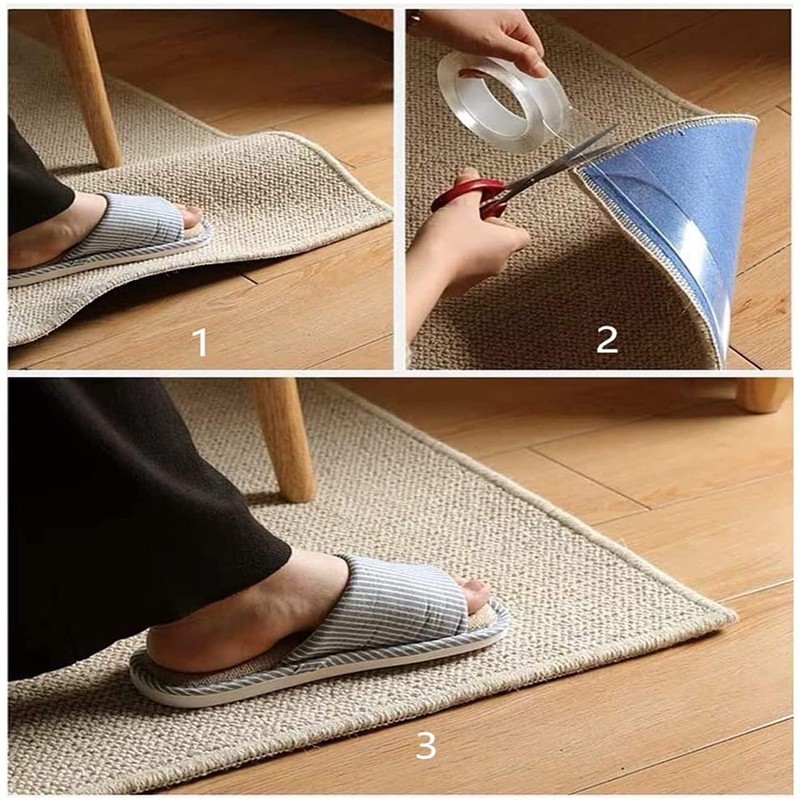 1

2

3