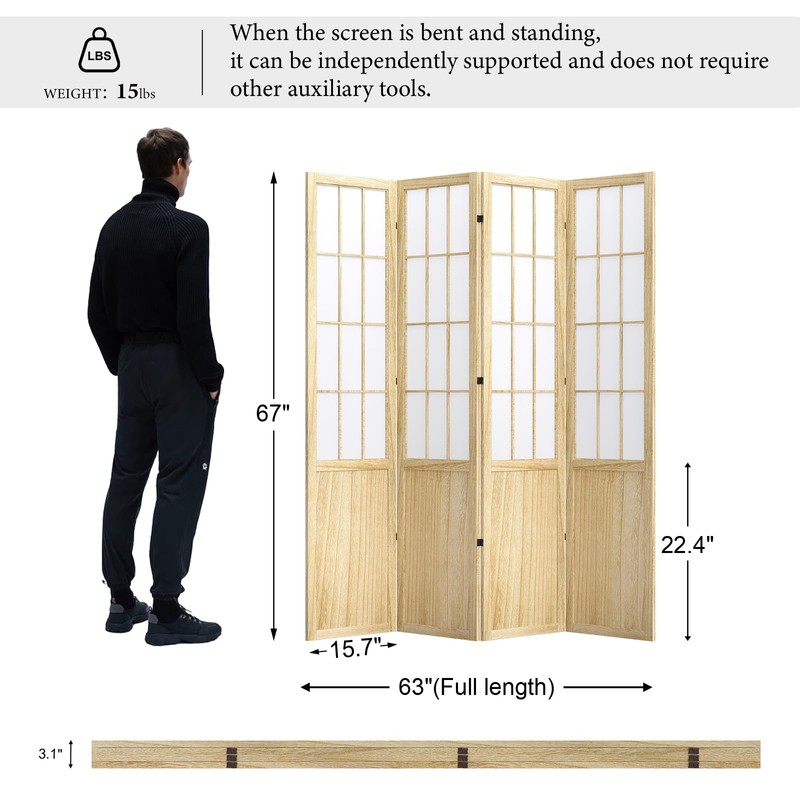 LBS

WEIGHT: 15lbs

When the screen is bent and standing, it can be independently supported and does not require other auxiliary tools.

67"

22.4"

15.7"

63"(Full length)

3.1"