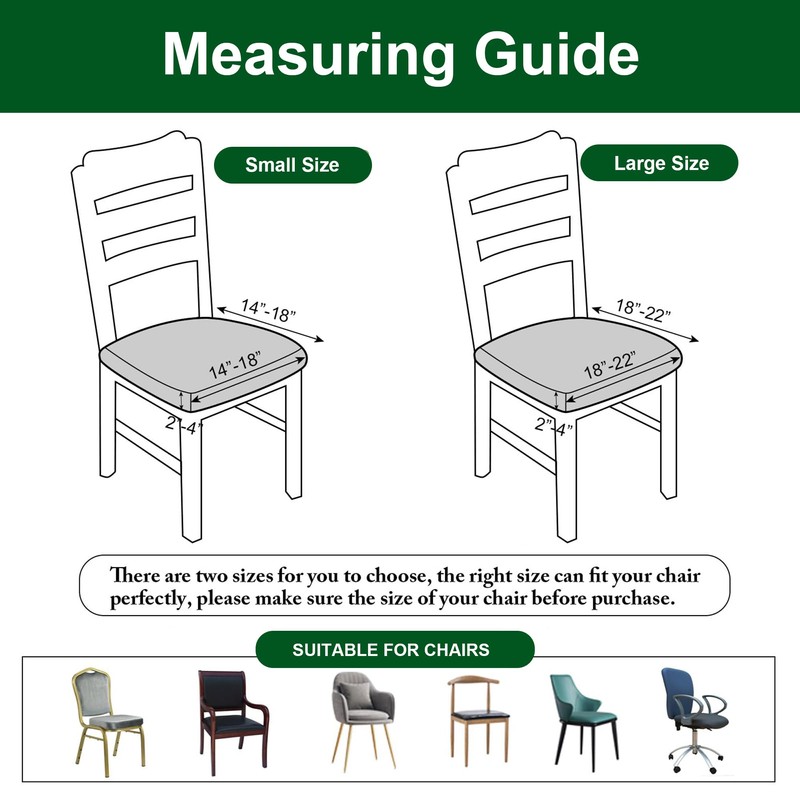 Measuring Guide

Small Size

14"-18"

14"-18"

2"-4"

Large Size

18"-22"

18"-22"

2"-4"

There are two sizes for you to choose, the right size can fit your chair perfectly, please make sure the size of your chair before purchase.

SUITABLE FOR CHAIRS