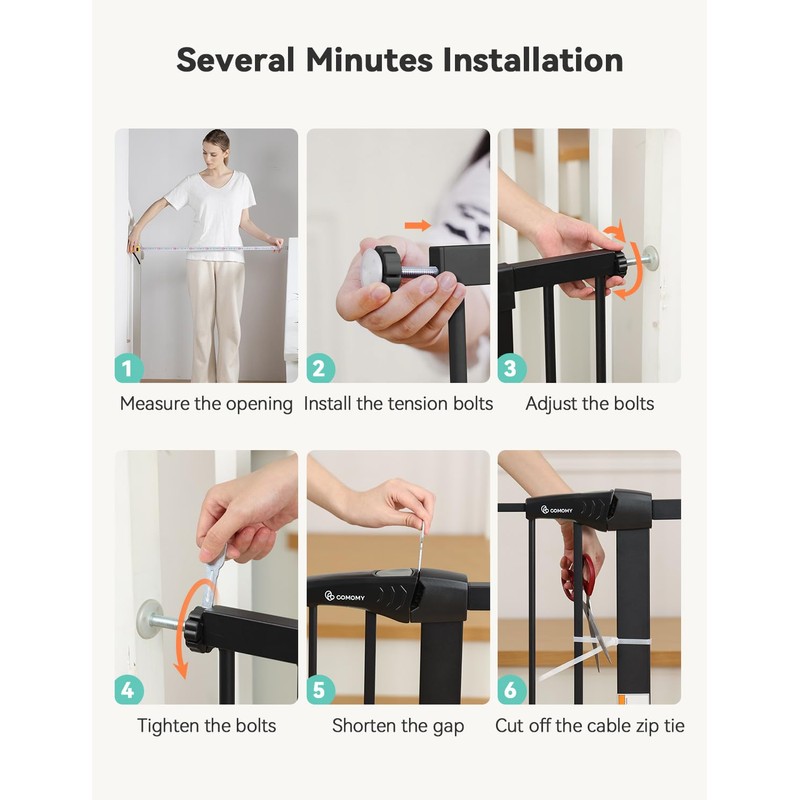 Several Minutes Installation

1
Measure the opening

2
Install the tension bolts

3
Adjust the bolts

4
Tighten the bolts

COMOMY
5
Shorten the gap

COMOMY
6
Cut off the cable zip tie