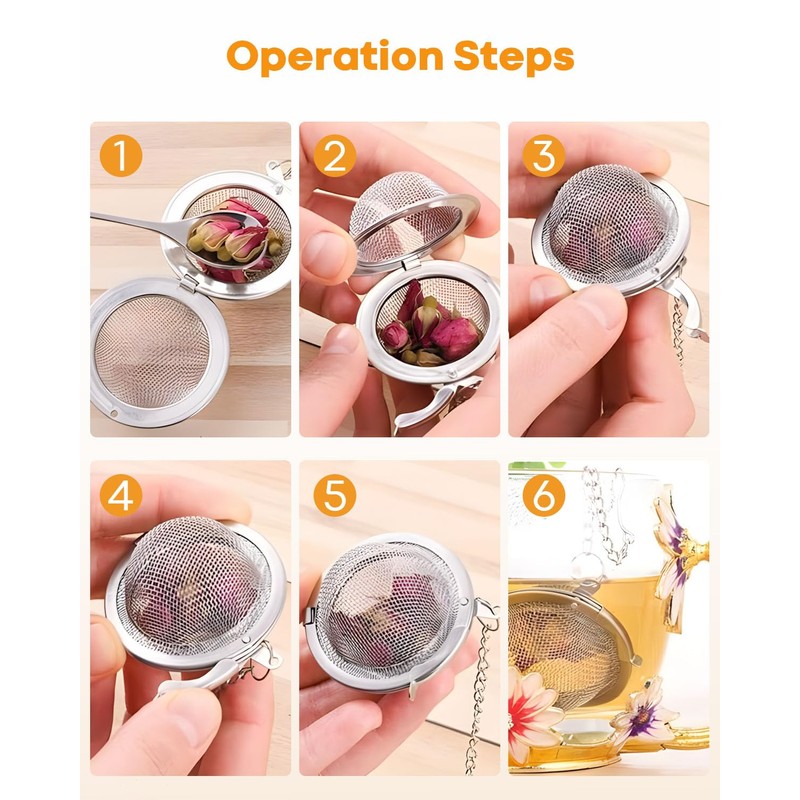 Operation Steps

1

2

3

4

5

6