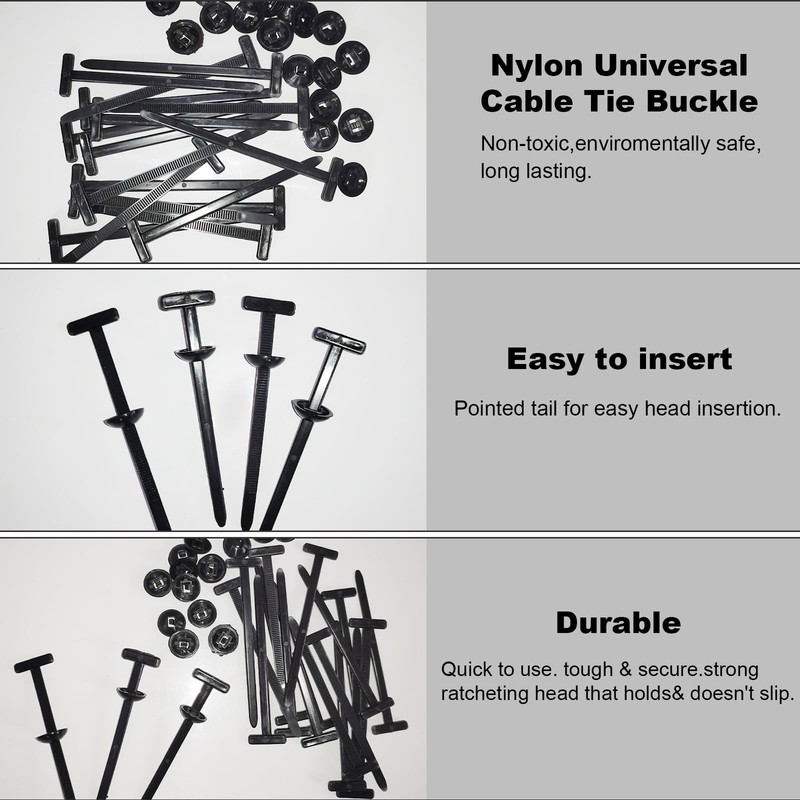 Nylon Universal Cable Tie Buckle

Non-toxic,enviromentally safe, long lasting.

Easy to insert

Pointed tail for easy head insertion.

Durable

Quick to use. tough & secure.strong ratcheting head that holds& doesn't slip.