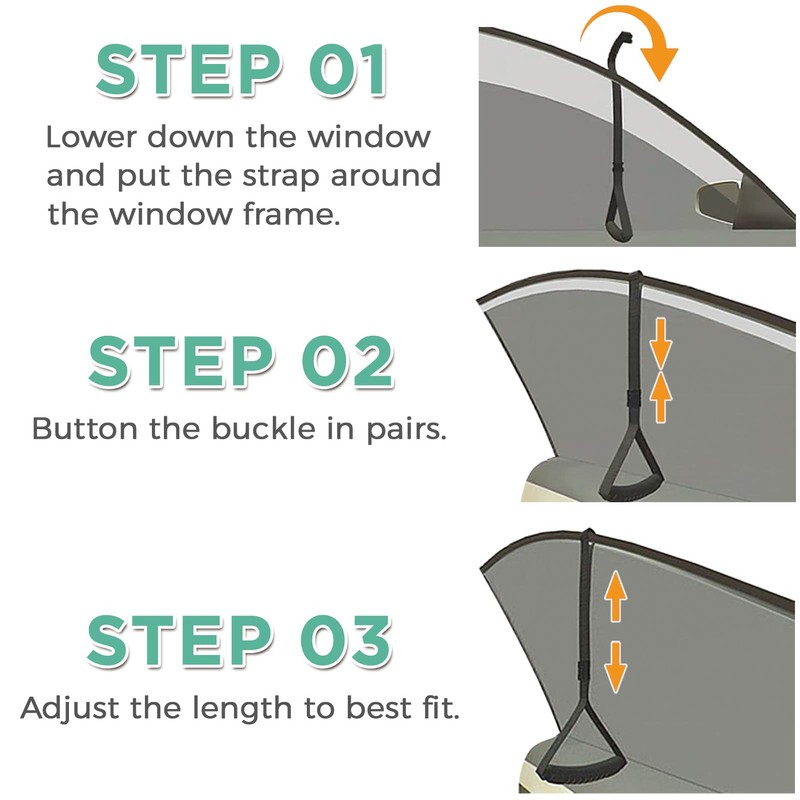 STEP 01
Lower down the window and put the strap around the window frame.

STEP 02
Button the buckle in pairs.

STEP 03
Adjust the length to best fit.