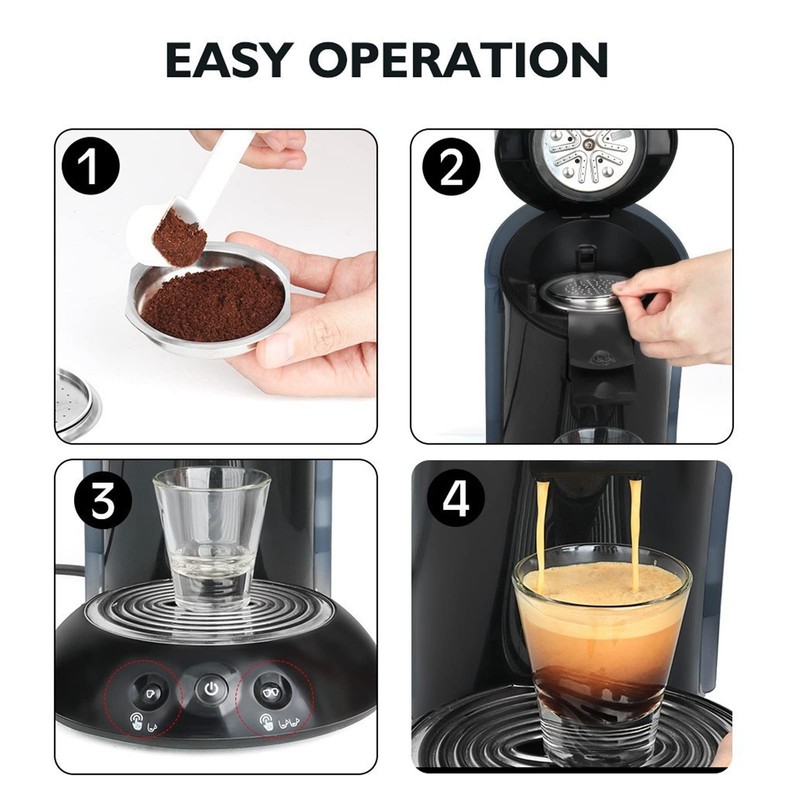 EASY OPERATION

1

2

3

4