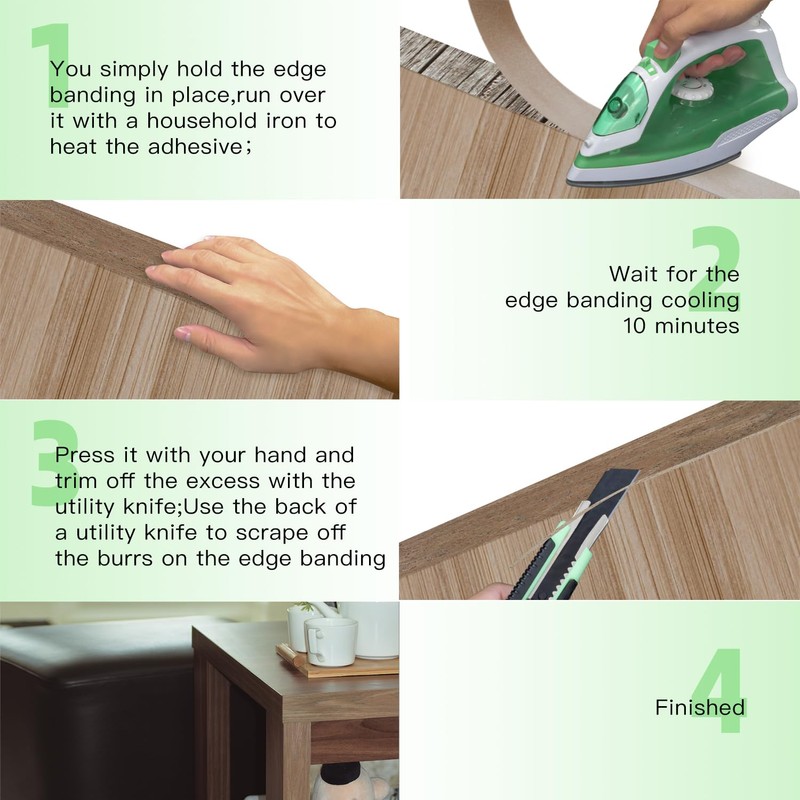 1

You simply hold the edge banding in place,run over it with a household iron to heat the adhesive;

2

Wait for the edge banding cooling 10 minutes

3

Press it with your hand and trim off the excess with the utility knife;Use the back of a utility knife to scrape off the burrs on the edge banding

4

Finished