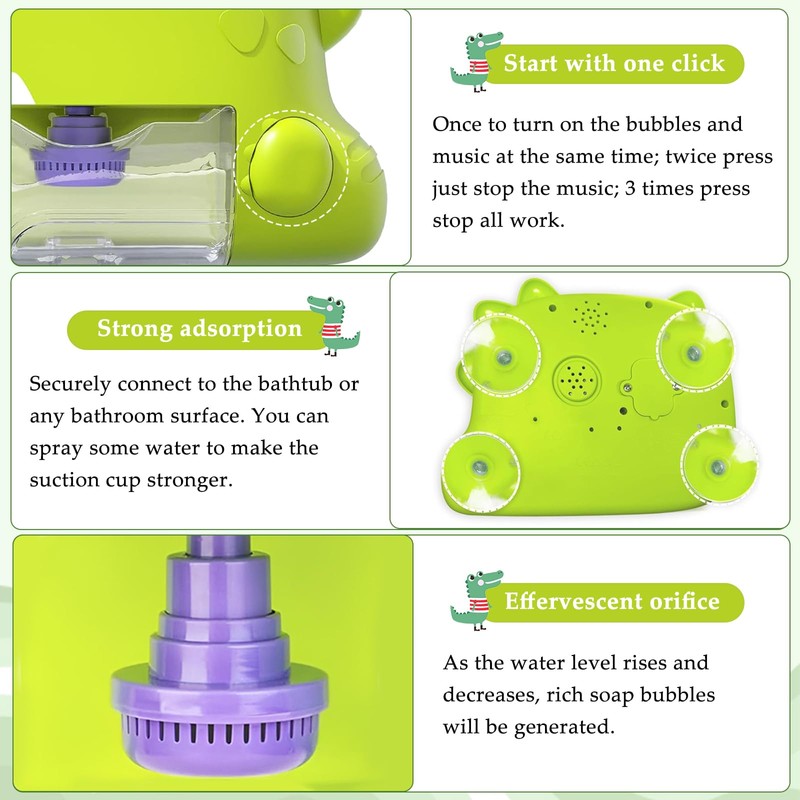 Start with one click

Once to turn on the bubbles and music at the same time; twice press just stop the music; 3 times press stop all work.

Strong adsorption

Securely connect to the bathtub or any bathroom surface. You can spray some water to make the suction cup stronger.

Effervescent orifice

As the water level rises and decreases, rich soap bubbles will be generated.