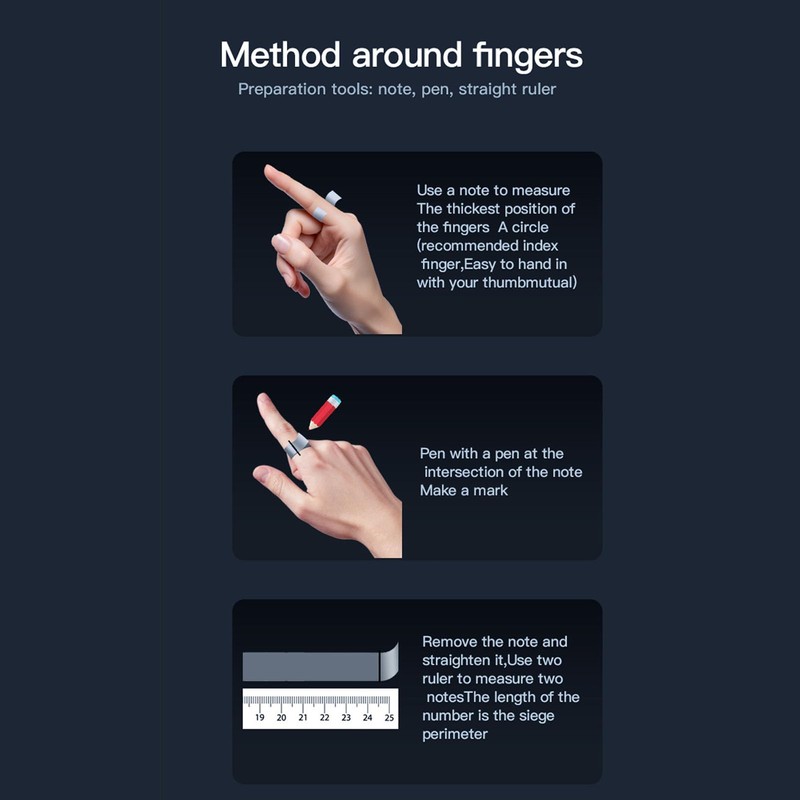 Method around fingers
Preparation tools: note, pen, straight ruler

Use a note to measure The thickest position of the fingers A circle (recommended index finger,Easy to hand in with your thumbmutual)

Pen with a pen at the intersection of the note Make a mark

19 20 21 22 23 24 25

Remove the note and straighten it,Use two ruler to measure two notesThe length of the number is the siege perimeter