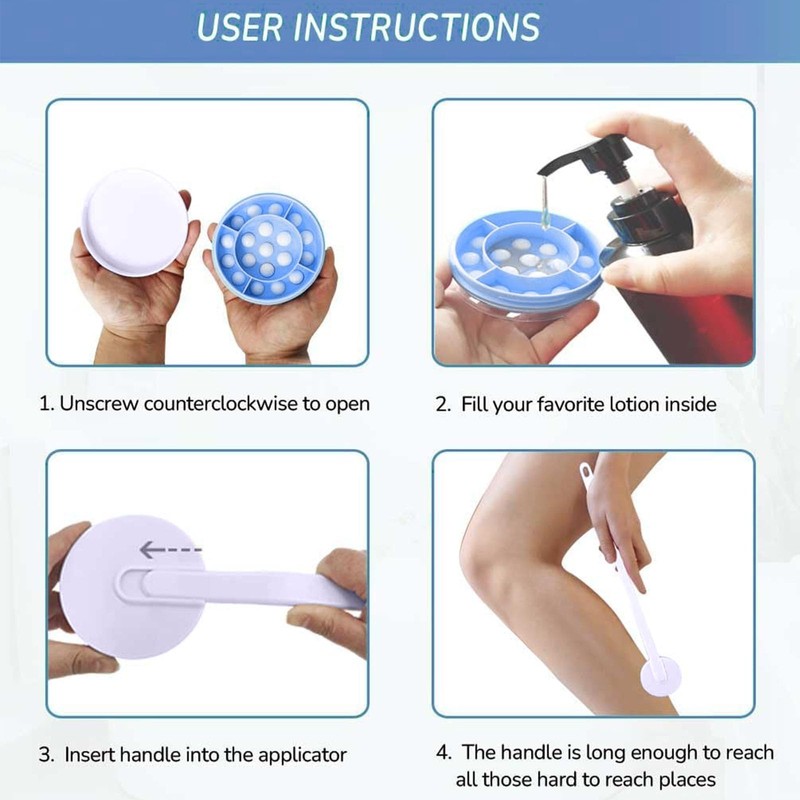 USER INSTRUCTIONS

1. Unscrew counterclockwise to open

2. Fill your favorite lotion inside

3. Insert handle into the applicator

4. The handle is long enough to reach all those hard to reach places