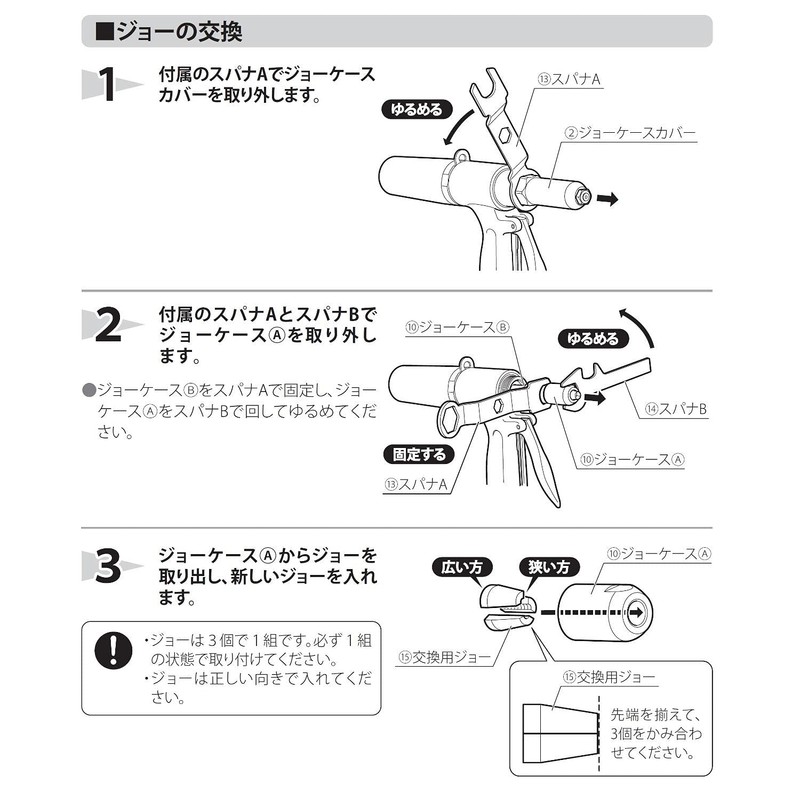 ■ジョーの交換

1 付属のスパナAでジョーケースカバーを取り外します。

ゆるめる
⑬スパナA
②ジョーケースカバー

2 付属のスパナAとスパナBでジョーケースⒶを取り外します。

●ジョーケースⒷをスパナAで固定し、ジョーケースⒶをスパナBで回してゆるめてください。

⑩ジョーケースⒷ
ゆるめる
⑭スパナB
固定する
⑩ジョーケースⒶ
⑬スパナA

3 ジョーケースⒶからジョーを取り出し、新しいジョーを入れます。

・ジョーは3個で1組です。必ず1組の状態で取り付けてください。
・ジョーは正しい向きで入れてください。

広い方
狭い方
⑩ジョーケースⒶ
⑮交換用ジョー
⑮交換用ジョー
先端を揃えて、3個をかみ合わせてください。