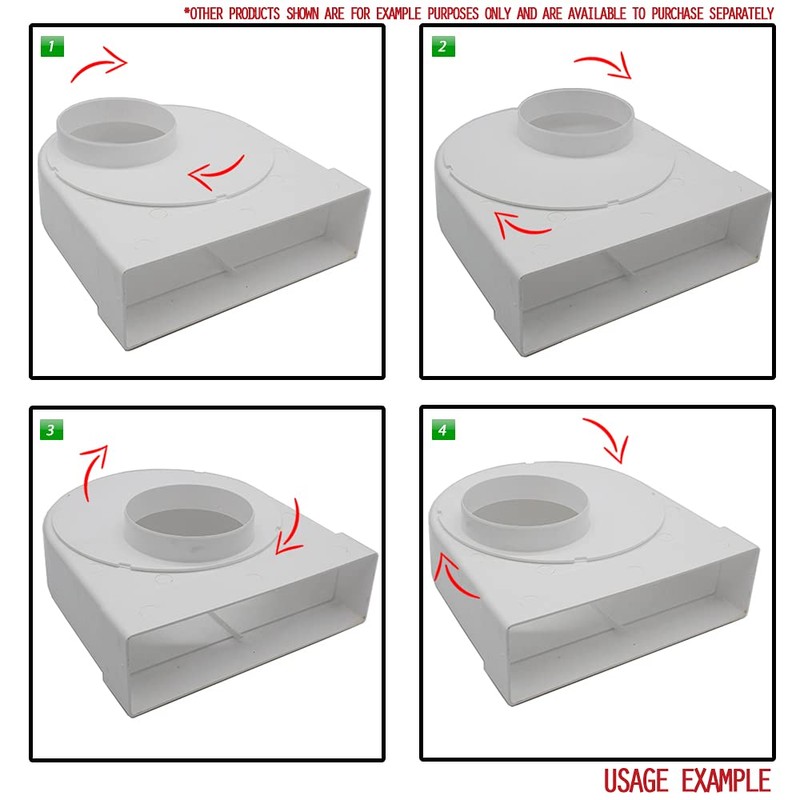 *OTHER PRODUCTS SHOWN ARE FOR EXAMPLE PURPOSES ONLY AND ARE AVAILABLE TO PURCHASE SEPARATELY

1

2

3

4

USAGE EXAMPLE