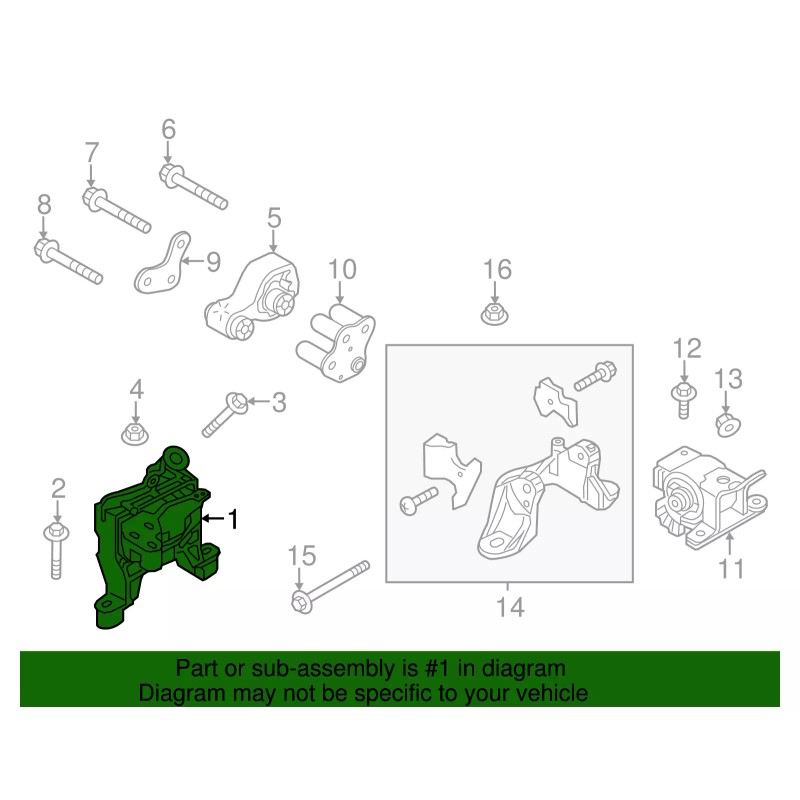 6
7
8
5
9
10
16
12
13
4
3
2
1
15
14
11

Part or sub-assembly is #1 in diagram
Diagram may not be specific to your vehicle