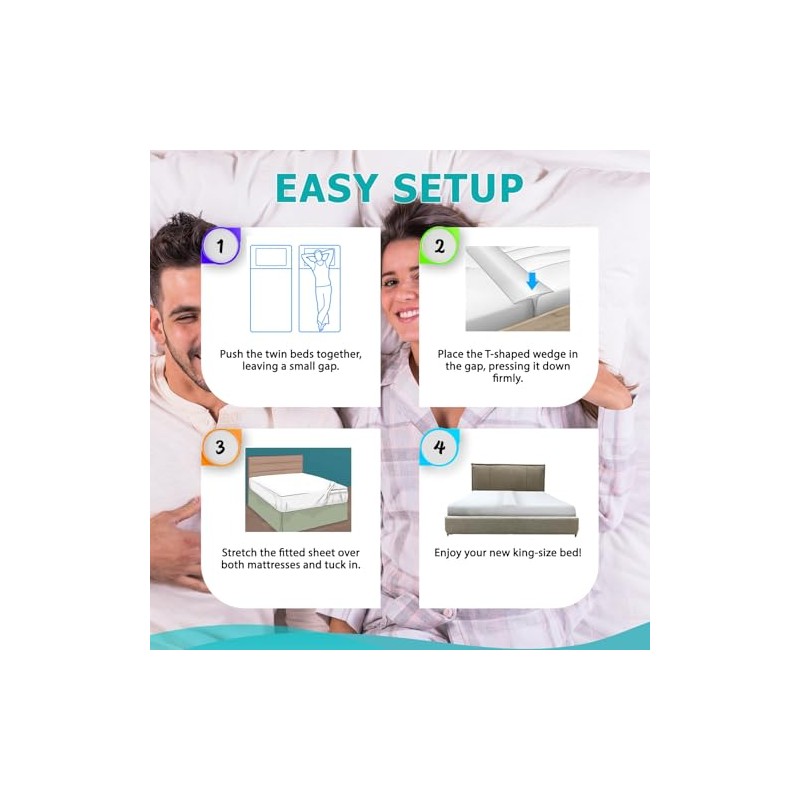 EASY SETUP

1

Push the twin beds together, leaving a small gap.

2

Place the T-shaped wedge in the gap, pressing it down firmly.

3

Stretch the fitted sheet over both mattresses and tuck in.

4

Enjoy your new king-size bed!